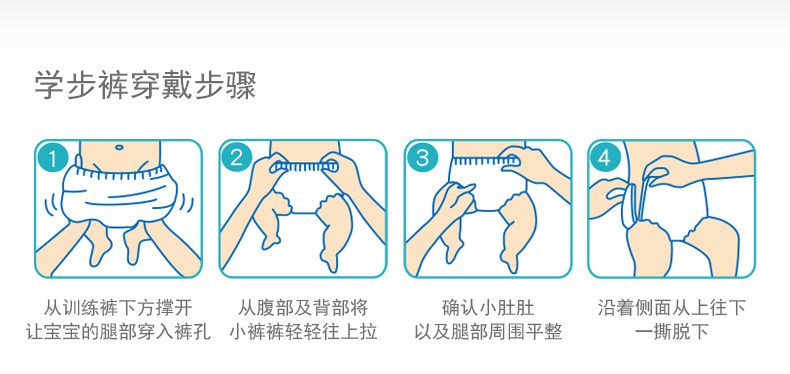 学步裤穿戴步骤

1
从训练裤下方撑开
让宝宝的腿部穿入裤孔

2
从腹部及背部将
小裤裤轻轻往上拉

3
确认小肚肚
以及腿部周围平整

4
沿着侧面从上往下
一撕脱下