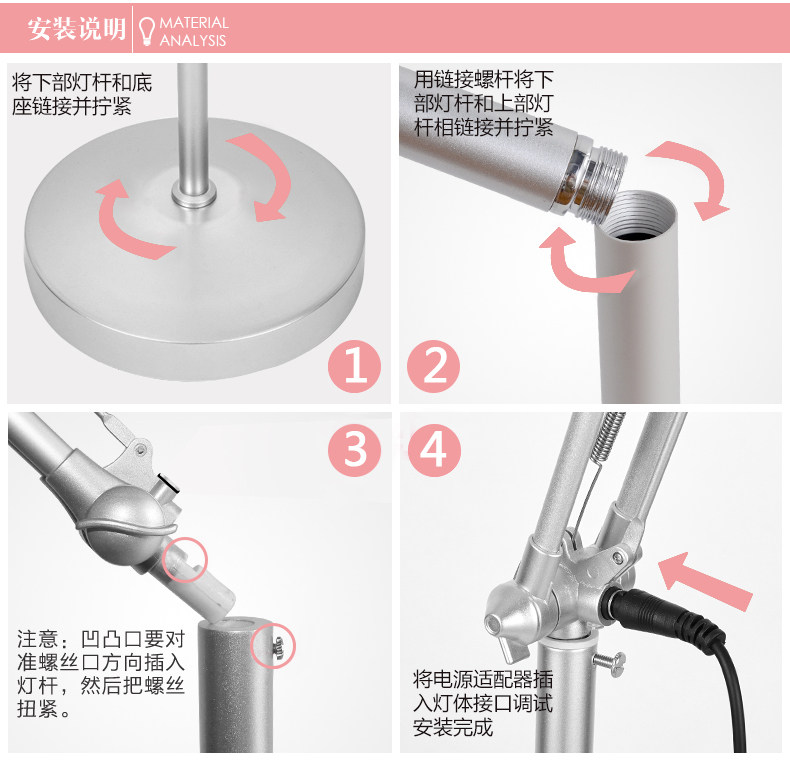 安装说明 MATERIAL ANALYSIS

将下部灯杆和底座链接并拧紧

1

用链接螺杆将下部灯杆和上部灯杆相链接并拧紧

2

3

注意：凹凸口要对准螺丝口方向插入灯杆，然后把螺丝扭紧。

4

将电源适配器插入灯体接口调试安装完成