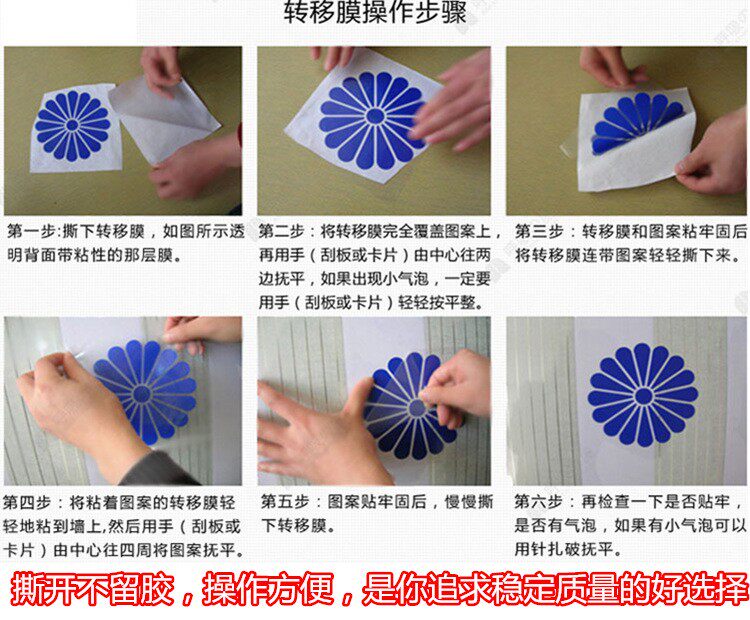 转移膜操作步骤

第一步:撕下转移膜，如图所示透明背面带粘性的那层膜。

第二步：将转移膜完全覆盖图案上，再用手（刮板或卡片）由中心往两边抚平，如果出现小气泡，一定要用手（刮板或卡片）轻轻按平整。

第三步：转移膜和图案粘牢固后将转移膜连带图案轻轻撕下来。

第四步：将粘着图案的转移膜轻轻地粘到墙上,然后用手（刮板或卡片）由中心往四周将图案抚平。

第五步：图案贴牢固后，慢慢撕下转移膜。

第六步：再检查一下是否贴牢，是否有气泡，如果有小气泡可以用针扎破抚平。

撕开不留胶，操作方便，是你追求稳定质量的好选择