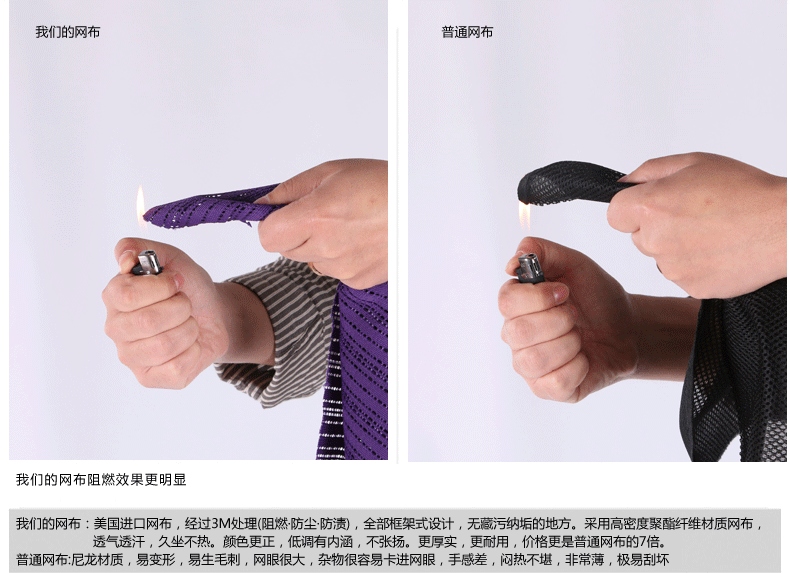 我们的网布

普通网布

我们的网布阻燃效果更明显

我们的网布：美国进口网布，经过3M处理(阻燃·防尘·防渍)，全部框架式设计，无藏污纳垢的地方。采用高密度聚酯纤维材质网布，透气透汗，久坐不热。颜色更正，低调有内涵，不张扬。更厚实，更耐用，价格更是普通网布的7倍。
普通网布:尼龙材质，易变形，易生毛刺，网眼很大，杂物很容易卡进网眼，手感差，闷热不堪，非常薄，极易刮坏