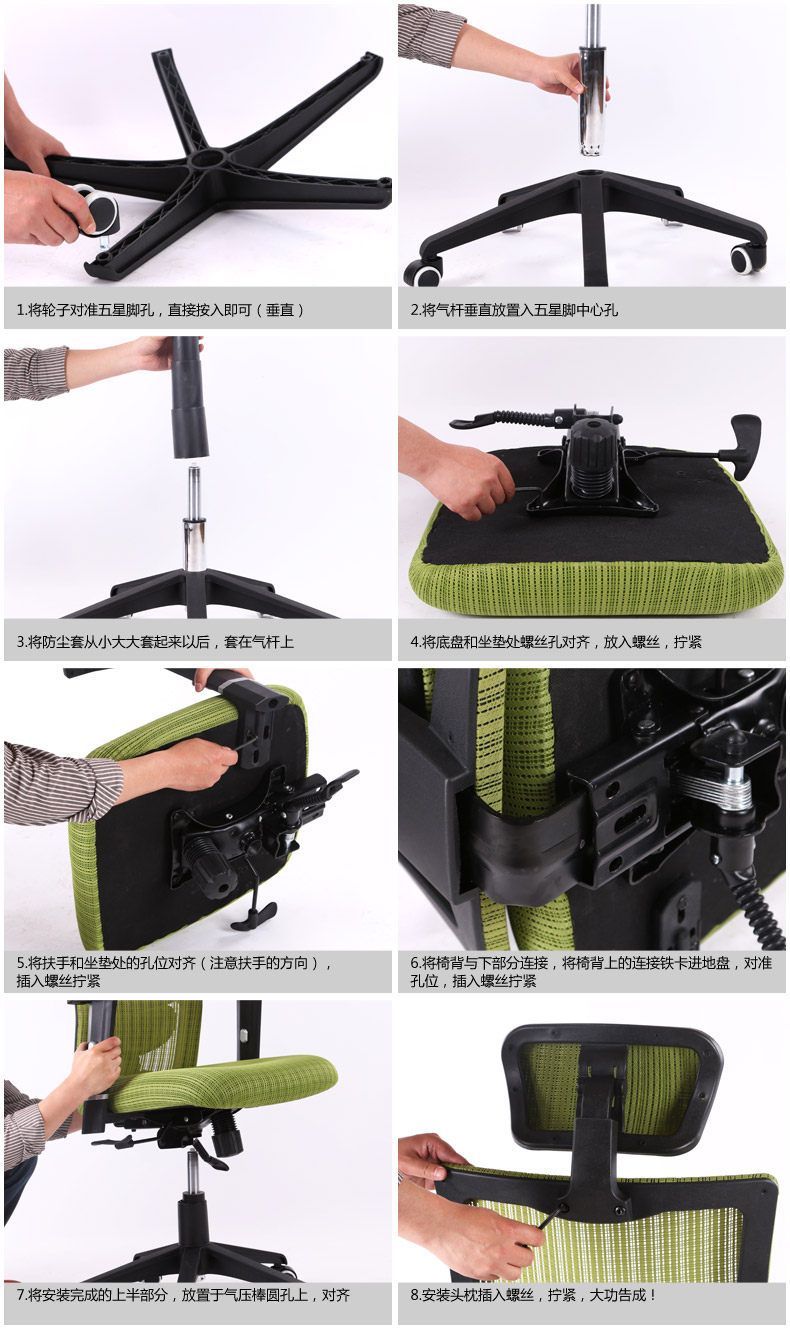 1.将轮子对准五星脚孔，直接按入即可（垂直）

2.将气杆垂直放置入五星脚中心孔

3.将防尘套从小大大套起来以后，套在气杆上

4.将底盘和坐垫处螺丝孔对齐，放入螺丝，拧紧

5.将扶手和坐垫处的孔位对齐（注意扶手的方向），插入螺丝拧紧

6.将椅背与下部分连接，将椅背上的连接铁卡进地盘，对准孔位，插入螺丝拧紧

7.将安装完成的上半部分，放置于气压棒圆孔上，对齐

8.安装头枕插入螺丝，拧紧，大功告成！