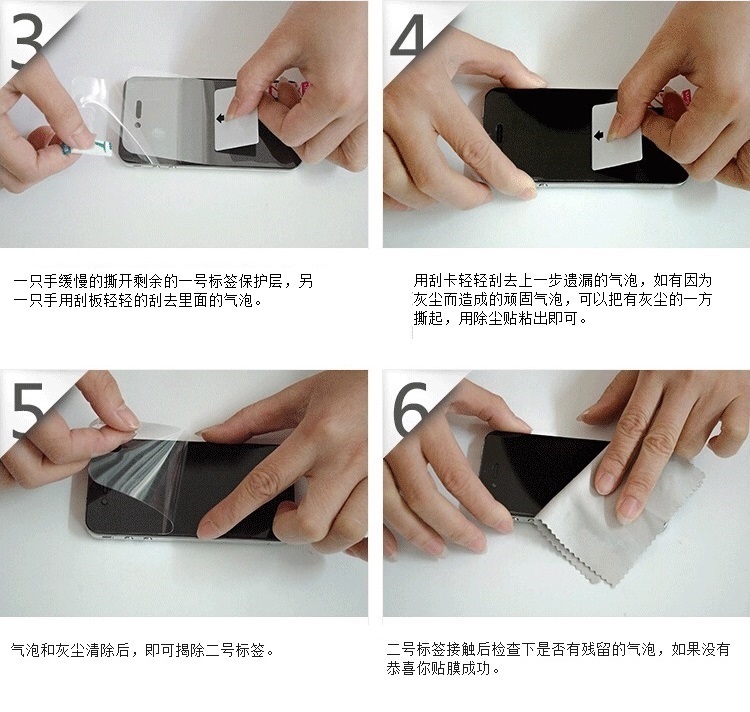 3

一只手缓慢的撕开剩余的一号标签保护层，另一只手用刮板轻轻的刮去里面的气泡。

4

用刮卡轻轻刮去上一步遗漏的气泡，如有因为灰尘而造成的顽固气泡，可以把有灰尘的一方撕起，用除尘贴粘出即可。

5

气泡和灰尘清除后，即可揭除二号标签。

6

二号标签接触后检查下是否有残留的气泡，如果没有恭喜你贴膜成功。