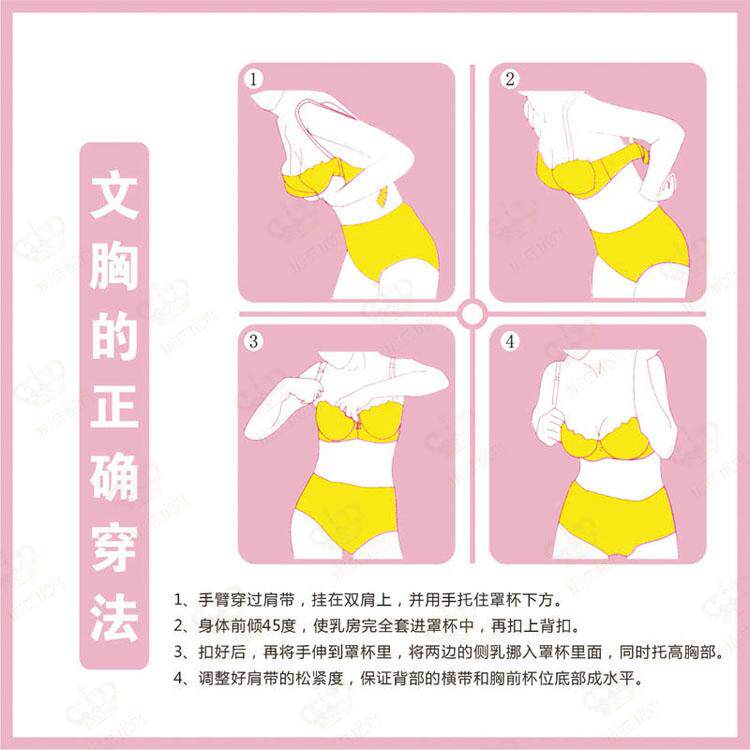 文胸的正确穿法

1

2

3

4

1、手臂穿过肩带，挂在双肩上，并用手托住罩杯下方。

2、身体前倾45度，使乳房完全套进罩杯中，再扣上背扣。

3、扣好后，再将手伸到罩杯里，将两边的侧乳挪入罩杯里面，同时托高胸部。

4、调整好肩带的松紧度，保证背部的横带和胸前杯位底部成水平。