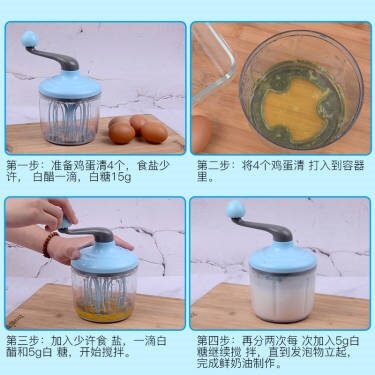 第一步：准备鸡蛋清4个，食盐少许，白醋一滴，白糖15g

第二步：将4个鸡蛋清 打入到容器里。

第三步：加入少许食 盐，一滴白醋和5g白 糖，开始搅拌。

第四步：再分两次每 次加入5g白糖继续搅 拌，直到发泡物立起，完成鲜奶油制作。