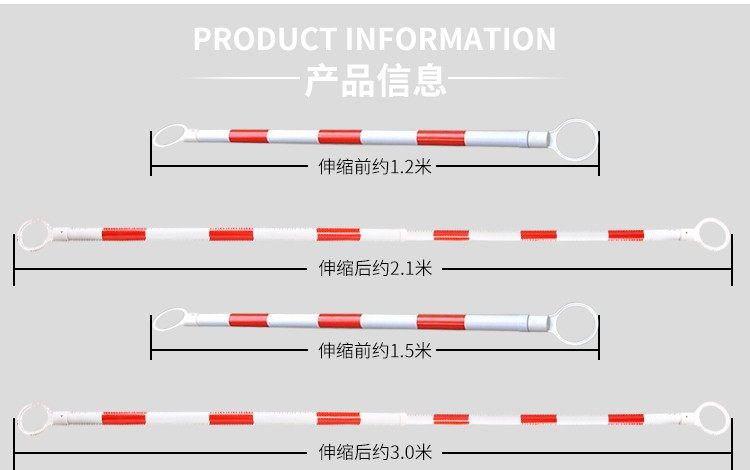 PRODUCT INFORMATION
产品信息

伸缩前约1.2米

伸缩后约2.1米

伸缩前约1.5米

伸缩后约3.0米