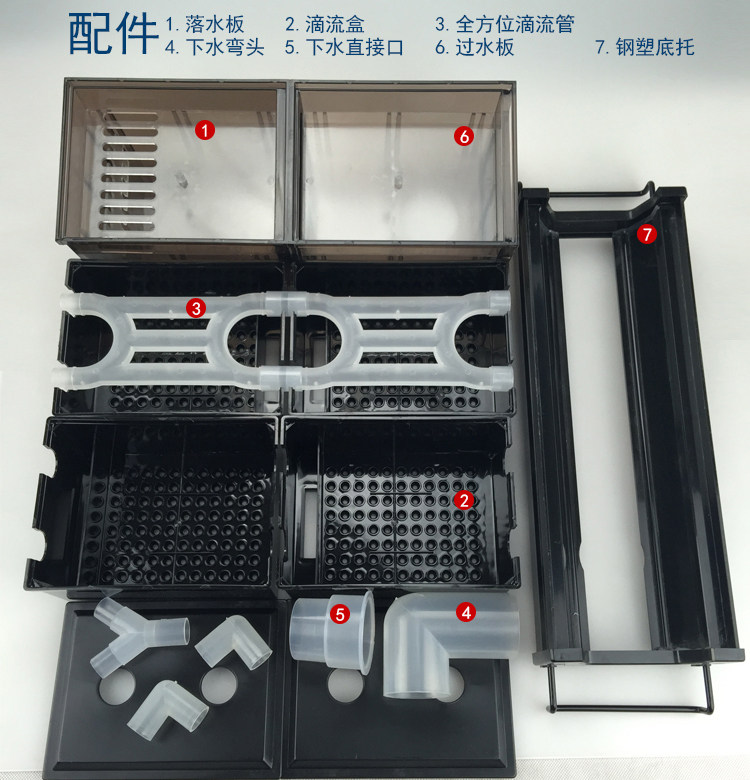 配件 1. 落水板 2. 滴流盒 3. 全方位滴流管
4. 下水弯头 5. 下水直接口 6. 过水板 7. 钢塑底托

1

6

7

3

2

5

4