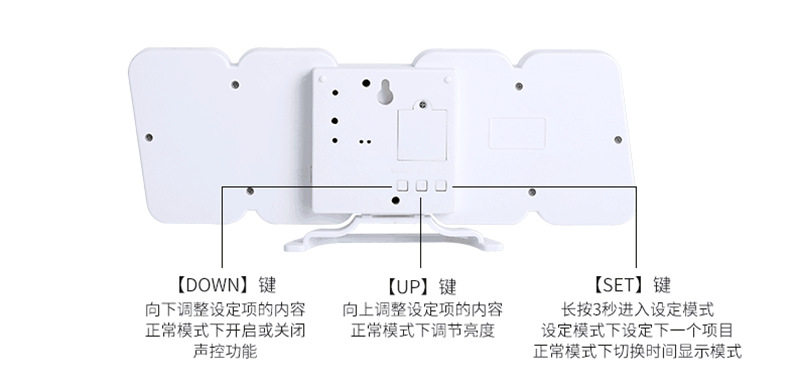 【DOWN】键
向下调整设定项的内容
正常模式下开启或关闭
声控功能

【UP】键
向上调整设定项的内容
正常模式下调节亮度

【SET】键
长按3秒进入设定模式
设定模式下设定下一个项目
正常模式下切换时间显示模式