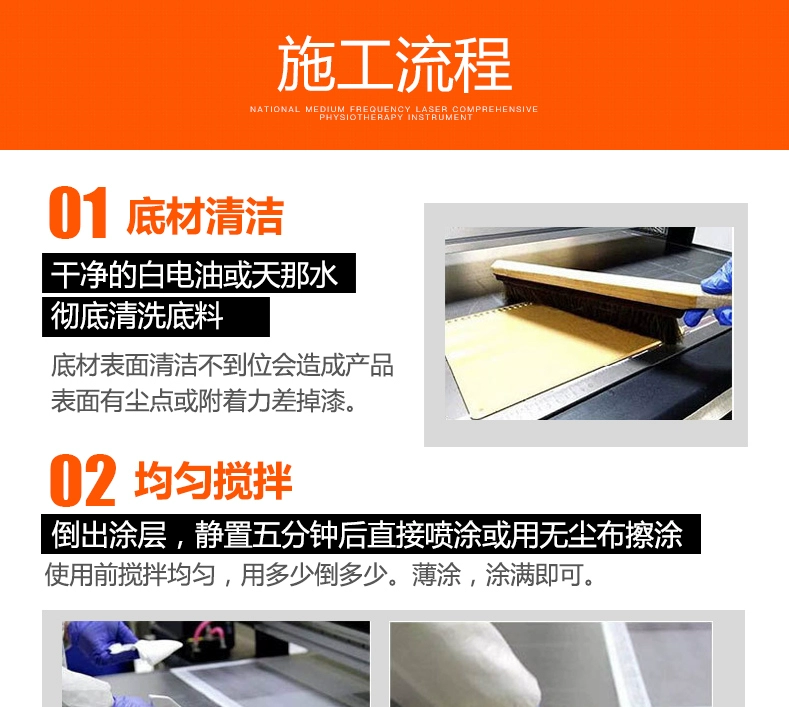 施工流程

NATIONAL MEDIUM FREQUENCY LASER COMPREHENSIVE PHYSIOTHERAPY INSTRUMENT

01 底材清洁

干净的白电油或天那水
彻底清洗底料

底材表面清洁不到位会造成产品表面有尘点或附着力差掉漆。

02 均匀搅拌

倒出涂层，静置五分钟后直接喷涂或用无尘布擦涂

使用前搅拌均匀，用多少倒多少。薄涂，涂满即可。