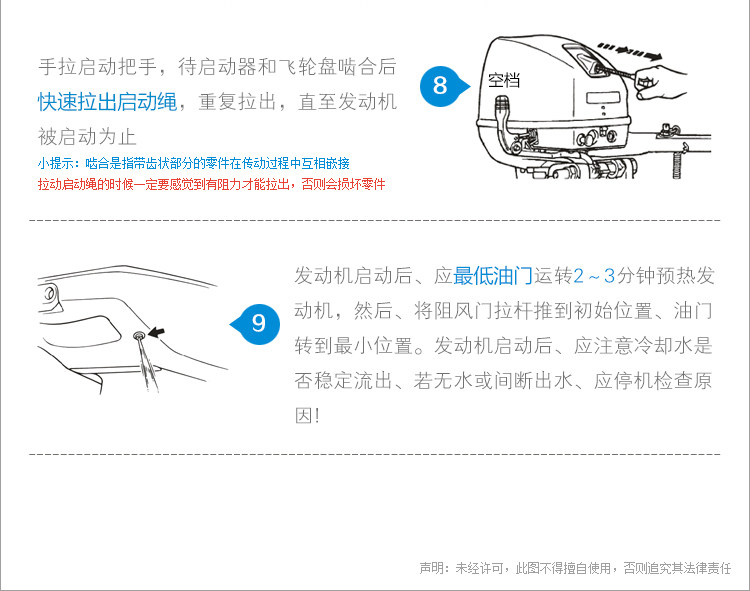 手拉启动把手，待启动器和飞轮盘啮合后快速拉出启动绳，重复拉出，直至发动机被启动为止

小提示：啮合是指带齿状部分的零件在传动过程中互相嵌接

拉动启动绳的时候一定要感觉到有阻力才能拉出，否则会损坏零件

8

空档

9

发动机启动后、应最低油门运转2～3分钟预热发动机，然后、将阻风门拉杆推到初始位置、油门转到最小位置。发动机启动后、应注意冷却水是否稳定流出、若无水或间断出水、应停机检查原因！

声明：未经许可，此图不得擅自使用，否则追究其法律责任