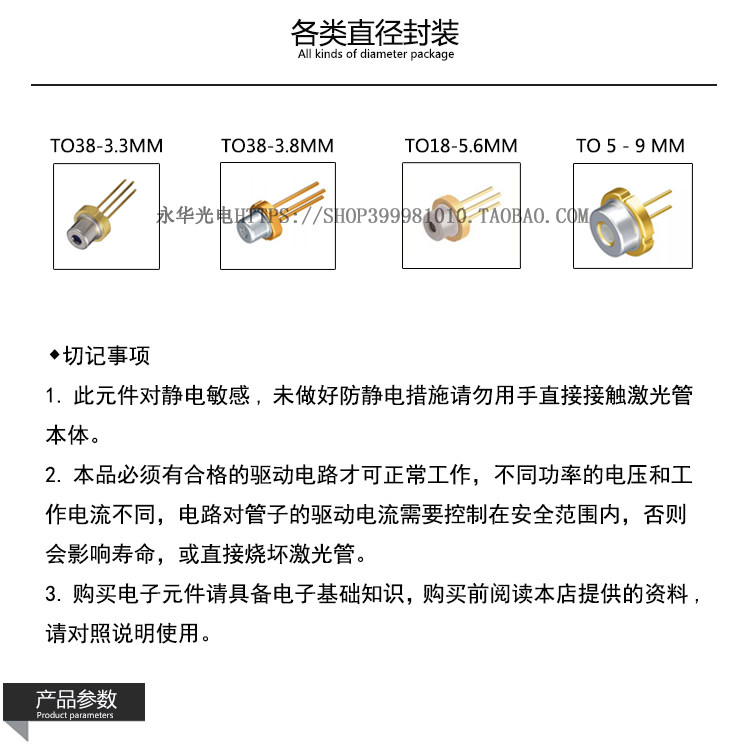 各类直径封装
All kinds of diameter package

TO38-3.3MM TO38-3.8MM TO18-5.6MM TO 5 - 9 MM

永华光电HTTPS://SHOP399981010.TAOBAO.COM

◆切记事项

1. 此元件对静电敏感，未做好防静电措施请勿用手直接接触激光管本体。

2. 本品必须有合格的驱动电路才可正常工作，不同功率的电压和工作电流不同，电路对管子的驱动电流需要控制在安全范围内，否则会影响寿命，或直接烧坏激光管。

3. 购买电子元件请具备电子基础知识，购买前阅读本店提供的资料，请对照说明使用。

产品参数
Product parameters