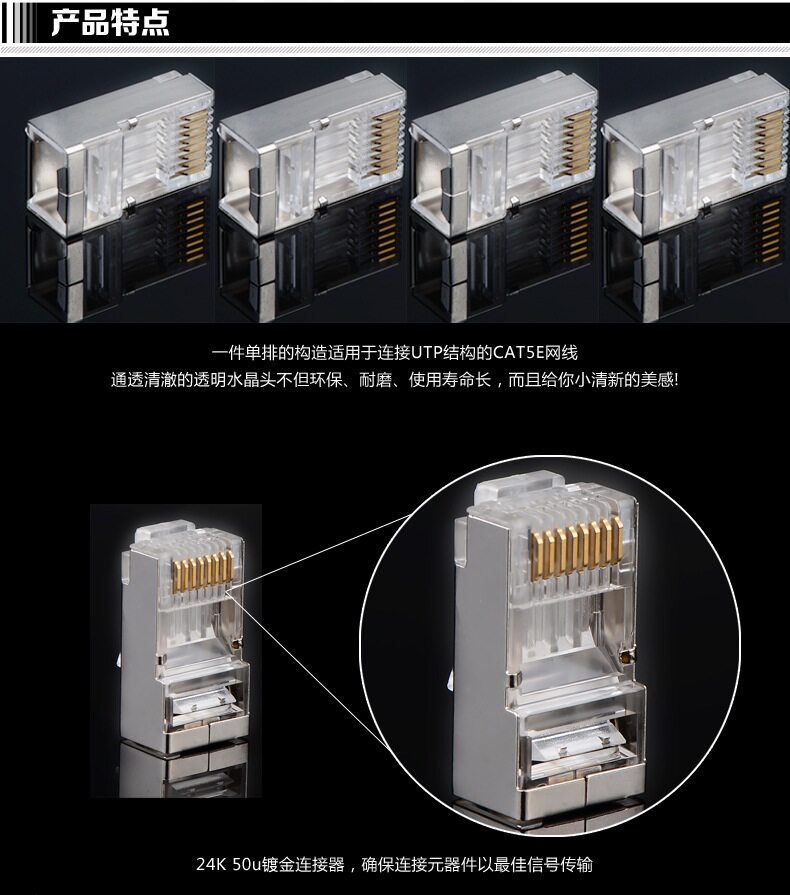 产品特点

一件单排的构造适用于连接UTP结构的CAT5E网线
通透清澈的透明水晶头不但环保、耐磨、使用寿命长，而且给你小清新的美感!

24K 50u镀金连接器，确保连接元器件以最佳信号传输