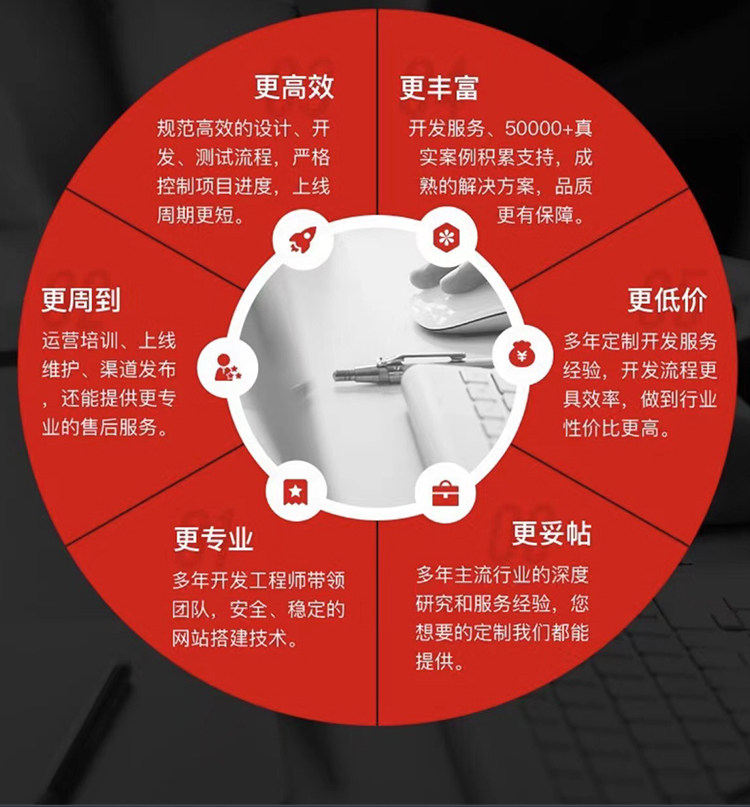 更高效

规范高效的设计、开发、测试流程，严格控制项目进度，上线周期更短。

更丰富

开发服务、50000+真实案例积累支持，成熟的解决方案，品质更有保障。

更周到

运营培训、上线维护、渠道发布，还能提供更专业的售后服务。

更低价

多年定制开发服务经验，开发流程更具效率，做到行业性价比更高。

更专业

多年开发工程师带领团队，安全、稳定的网站搭建技术。

更妥帖

多年主流行业的深度研究和服务经验，您想要的定制我们都能提供。