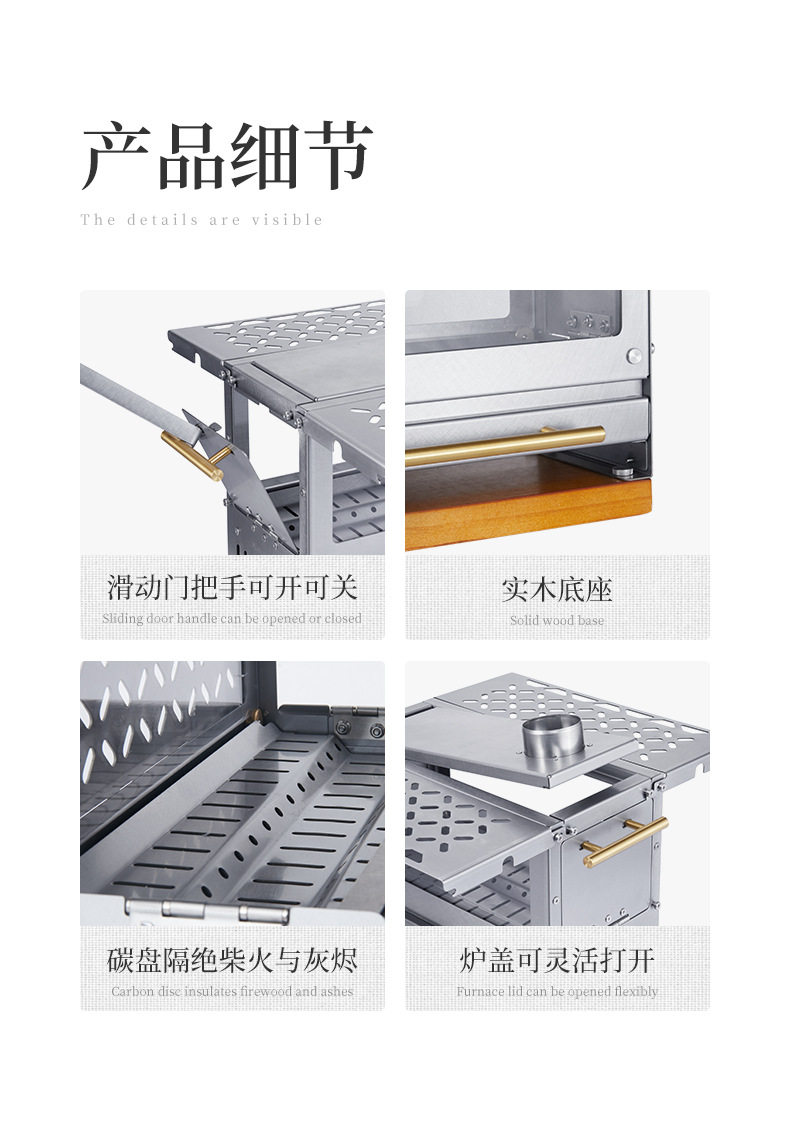 产品细节

The details are visible

滑动门把手可开可关

Sliding door handle can be opened or closed

实木底座

Solid wood base

碳盘隔绝柴火与灰烬

Carbon disc insulates firewood and ashes

炉盖可灵活打开

Furnace lid can be opened flexibly