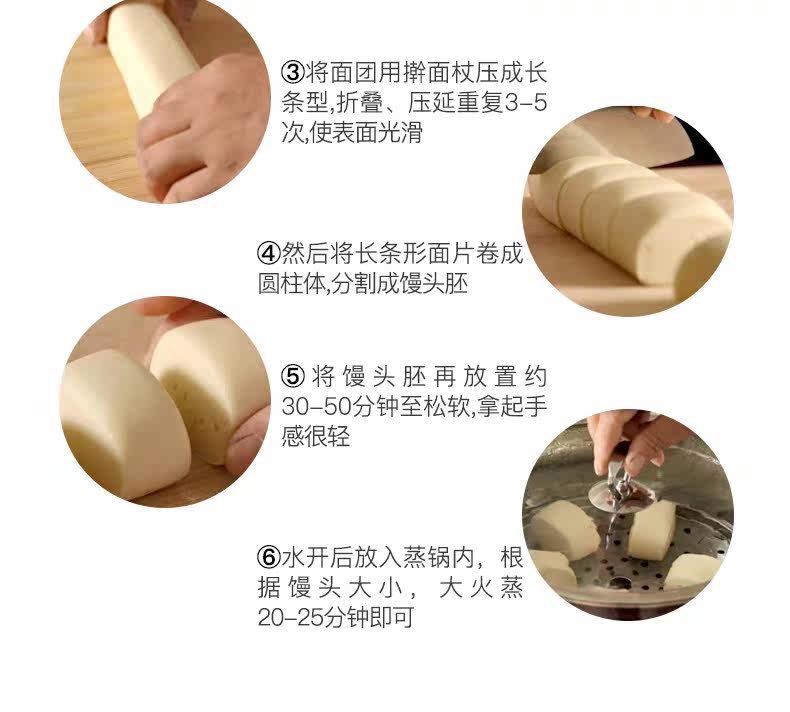 ③将面团用擀面杖压成长条型,折叠、压延重复3-5次,使表面光滑

④然后将长条形面片卷成圆柱体,分割成馒头胚

⑤将馒头胚再放置约30-50分钟至松软,拿起手感很轻

⑥水开后放入蒸锅内，根据馒头大小，大火蒸20-25分钟即可