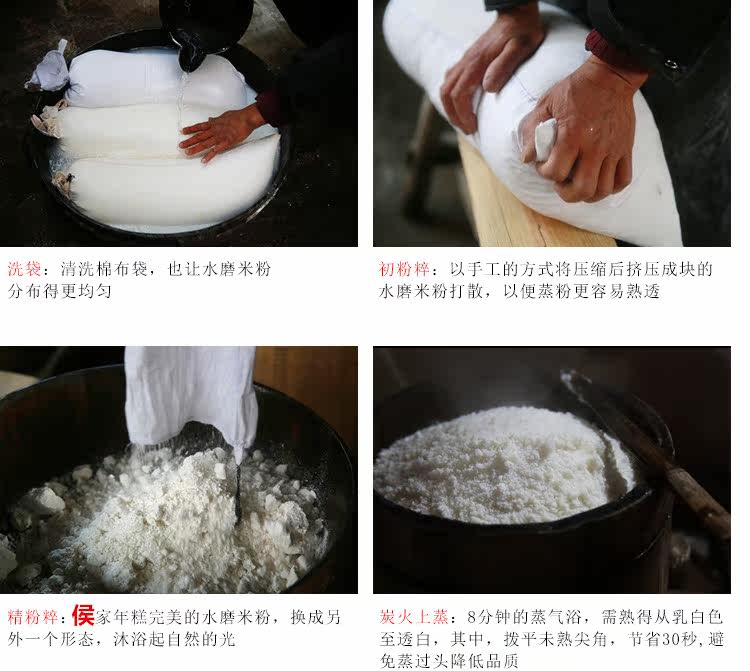 洗袋：清洗棉布袋，也让水磨米粉分布得更均匀

初粉粹：以手工的方式将压缩后挤压成块的水磨米粉打散，以便蒸粉更容易熟透

精粉粹：侯家年糕完美的水磨米粉，换成另外一个形态，沐浴起自然的光

炭火上蒸：8分钟的蒸气浴，需熟得从乳白色至透白，其中，拨平未熟尖角，节省30秒，避免蒸过头降低品质