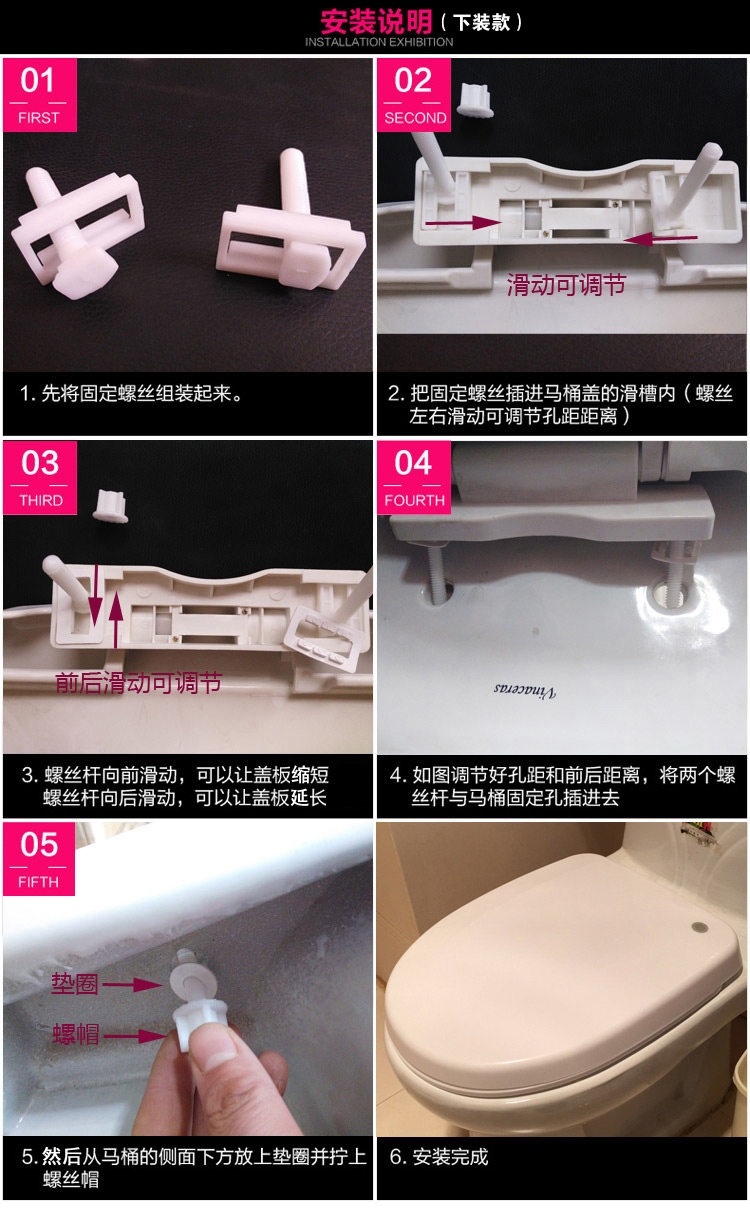 安装说明（下装款）
INSTALLATION EXHIBITION

01
FIRST

1. 先将固定螺丝组装起来。

02
SECOND

滑动可调节

2. 把固定螺丝插进马桶盖的滑槽内（螺丝左右滑动可调节孔距距离）

03
THIRD

前后滑动可调节

3. 螺丝杆向前滑动，可以让盖板缩短
螺丝杆向后滑动，可以让盖板延长

04
FOURTH

Vinaceras

4. 如图调节好孔距和前后距离，将两个螺丝杆与马桶固定孔插进去

05
FIFTH

垫圈
螺帽

5. 然后从马桶的侧面下方放上垫圈并拧上螺丝帽

6. 安装完成