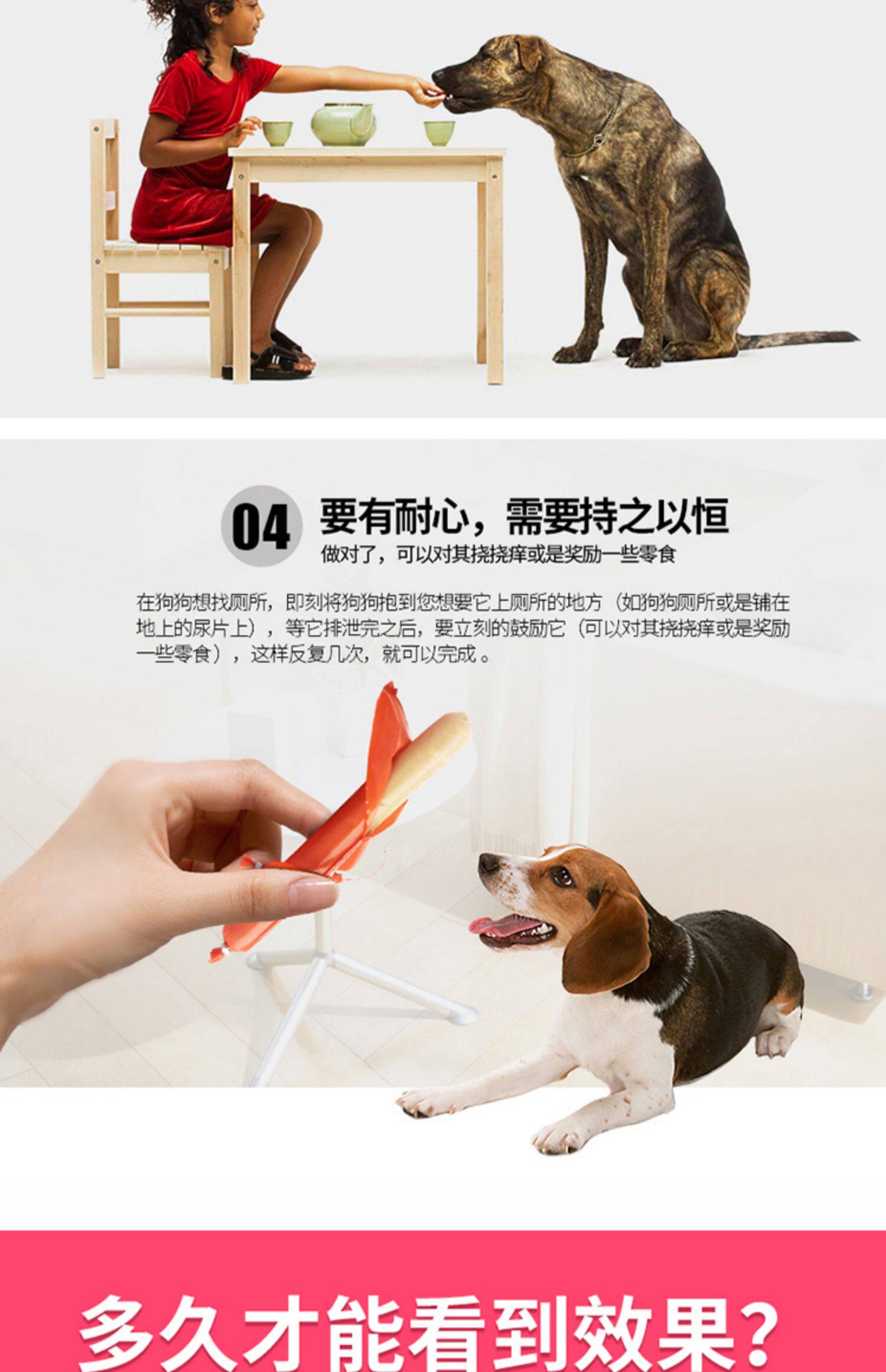 04

要有耐心，需要持之以恒

做对了，可以对其挠挠痒或是奖励一些零食

在狗狗想找厕所，即刻将狗狗抱到您想要它上厕所的地方（如狗狗厕所或是铺在地上的尿片上），等它排泄完之后，要立刻的鼓励它（可以对其挠挠痒或是奖励一些零食），这样反复几次，就可以完成。

多久才能看到效果？