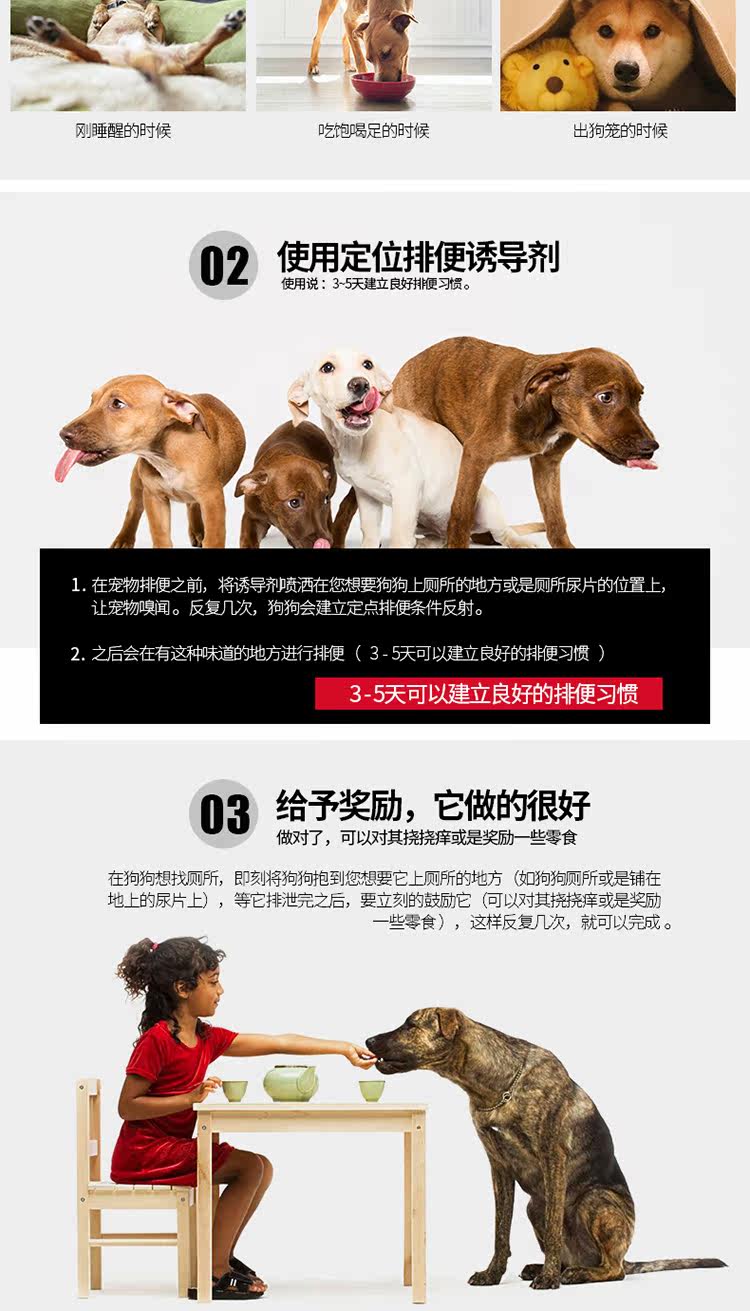 刚睡醒的时候

吃饱喝足的时候

出狗笼的时候

02 使用定位排便诱导剂
使用说：3-5天建立良好排便习惯。

1. 在宠物排便之前，将诱导剂喷洒在您想要狗狗上厕所的地方或是厕所尿片的位置上，让宠物嗅闻。反复几次，狗狗会建立定点排便条件反射。

2. 之后会在有这种味道的地方进行排便（ 3 - 5天可以建立良好的排便习惯 ）

3 - 5天可以建立良好的排便习惯

03 给予奖励，它做的很好
做对了，可以对其挠挠痒或是奖励一些零食

在狗狗想找厕所，即刻将狗狗抱到您想要它上厕所的地方（如狗狗厕所或是铺在地上的尿片上），等它排泄完之后，要立刻的鼓励它（可以对其挠挠痒或是奖励一些零食），这样反复几次，就可以完成 。