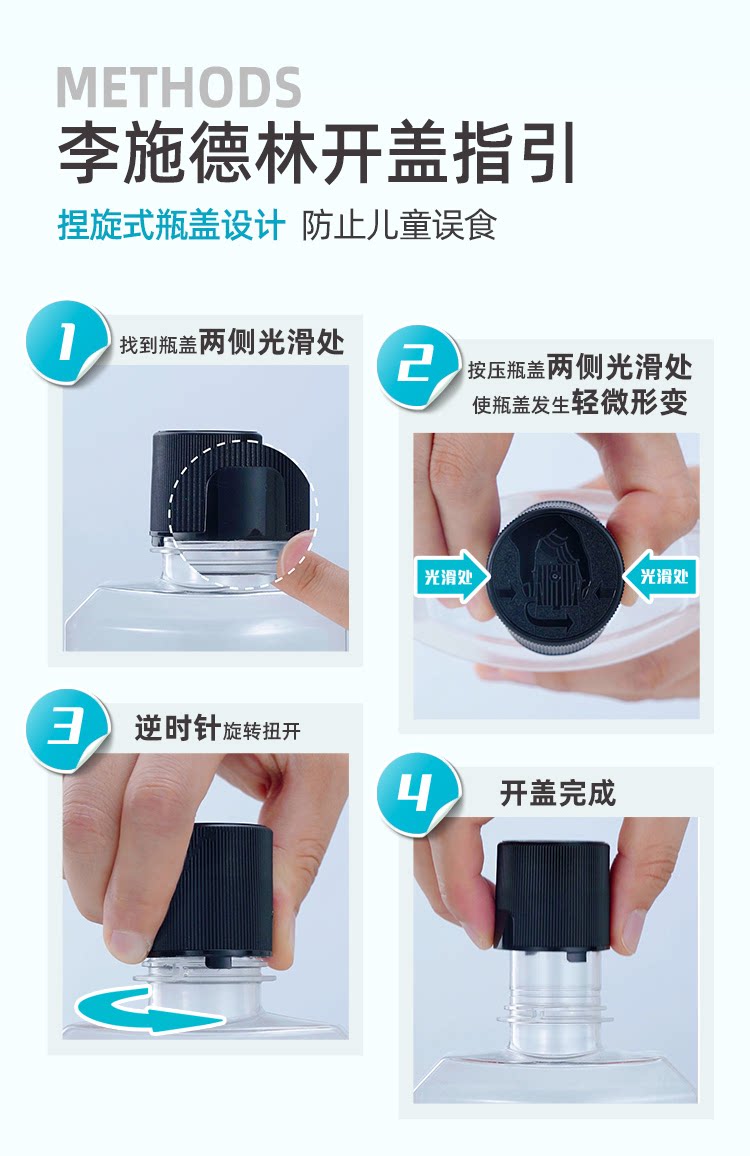 METHODS
李施德林开盖指引

捏旋式瓶盖设计 防止儿童误食

1 找到瓶盖两侧光滑处

2 按压瓶盖两侧光滑处
使瓶盖发生轻微形变

光滑处 光滑处

3 逆时针旋转扭开

4 开盖完成