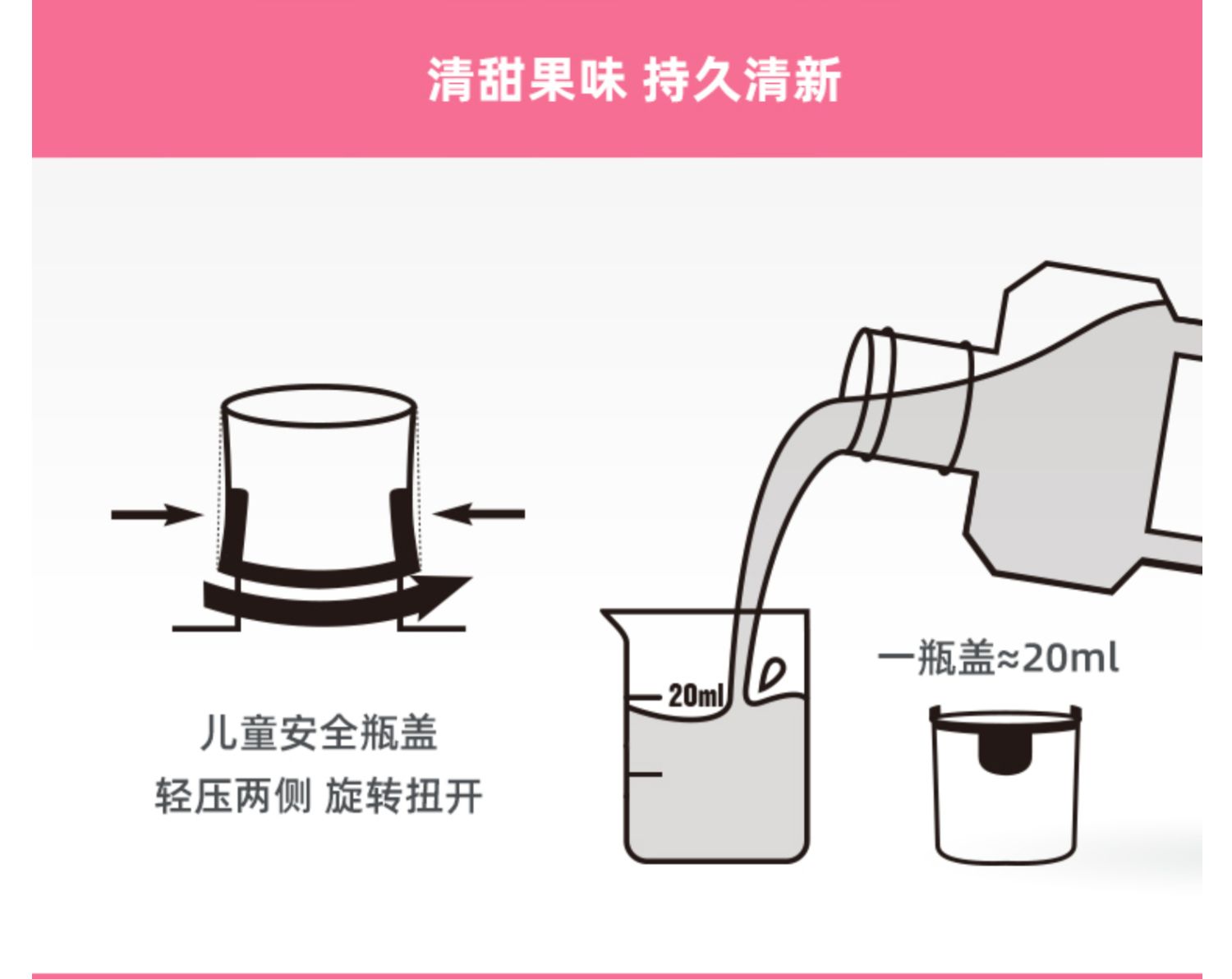 清甜果味 持久清新

儿童安全瓶盖
轻压两侧 旋转扭开

20ml

一瓶盖≈20ml