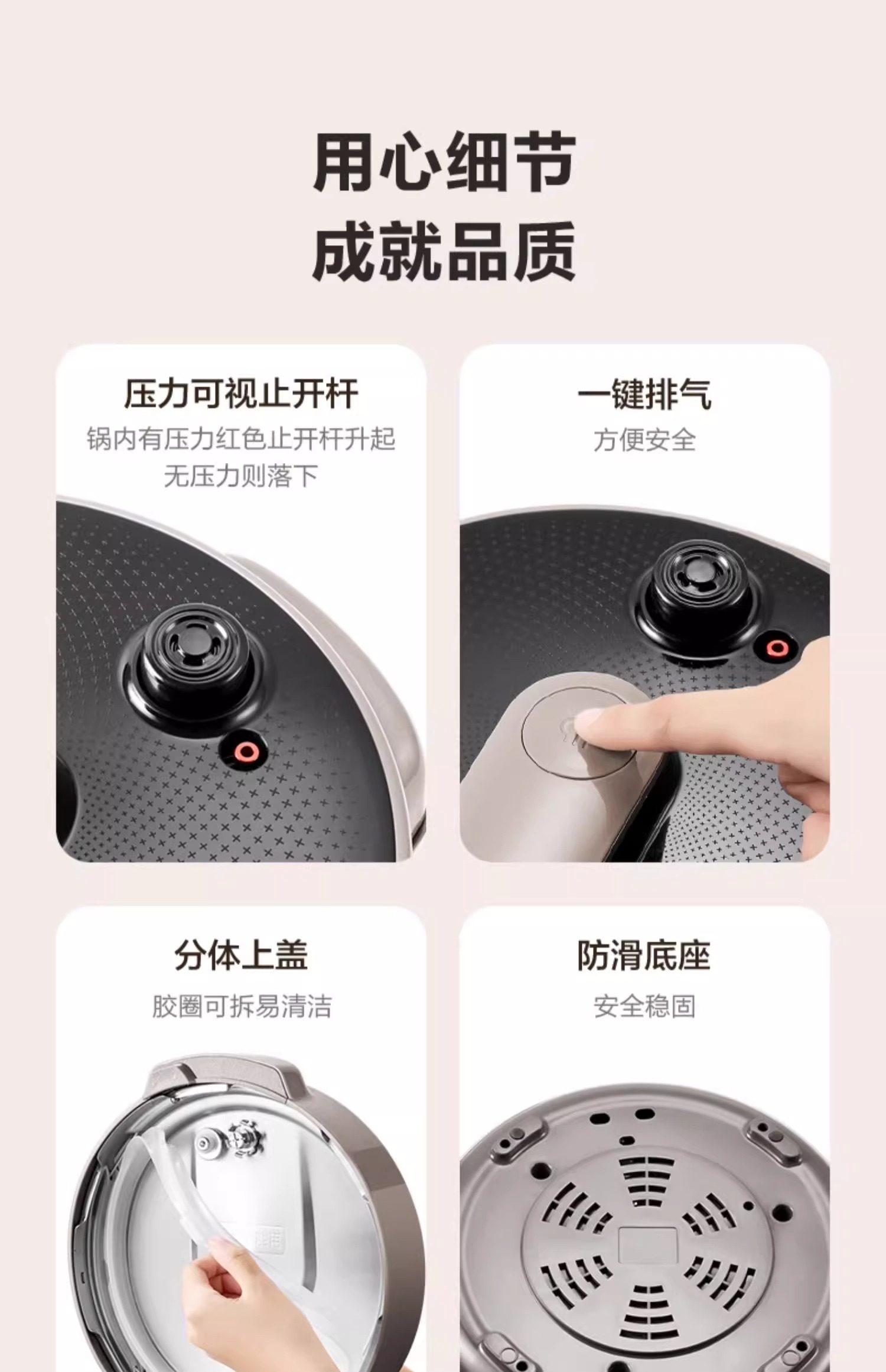 用心细节
成就品质

压力可视止开杆
锅内有压力红色止开杆升起
无压力则落下

一键排气
方便安全

分体上盖
胶圈可拆易清洁

防滑底座
安全稳固