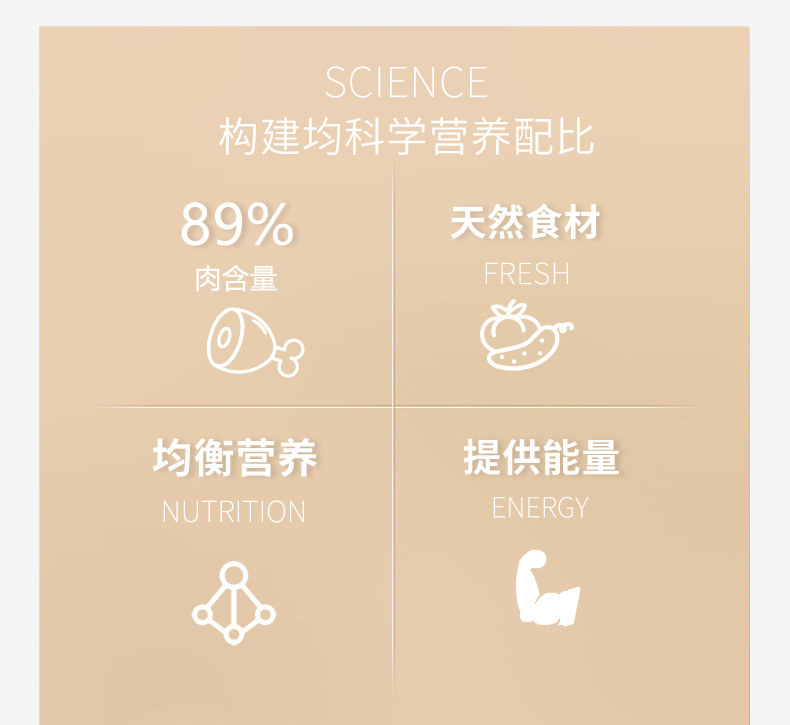 SCIENCE
构建均科学营养配比

89%
肉含量

天然食材
FRESH

均衡营养
NUTRITION

提供能量
ENERGY