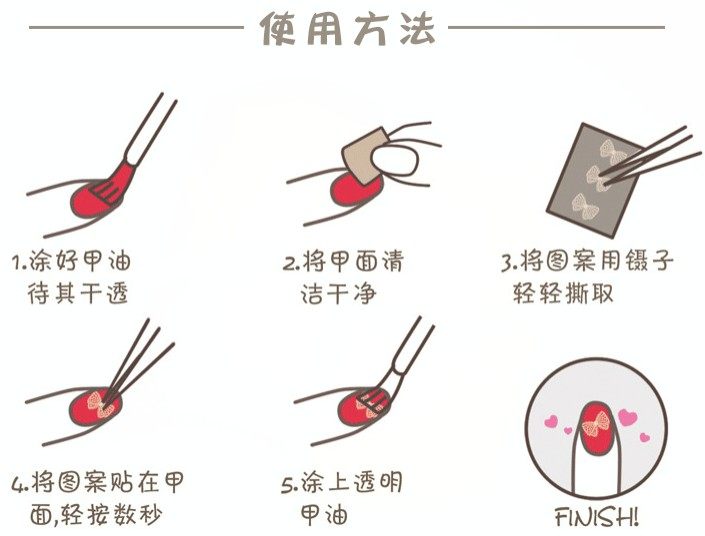 使用方法

1.涂好甲油待其干透

2.将甲面清洁干净

3.将图案用镊子轻轻撕取

4.将图案贴在甲面,轻按数秒

5.涂上透明甲油

FINISH!