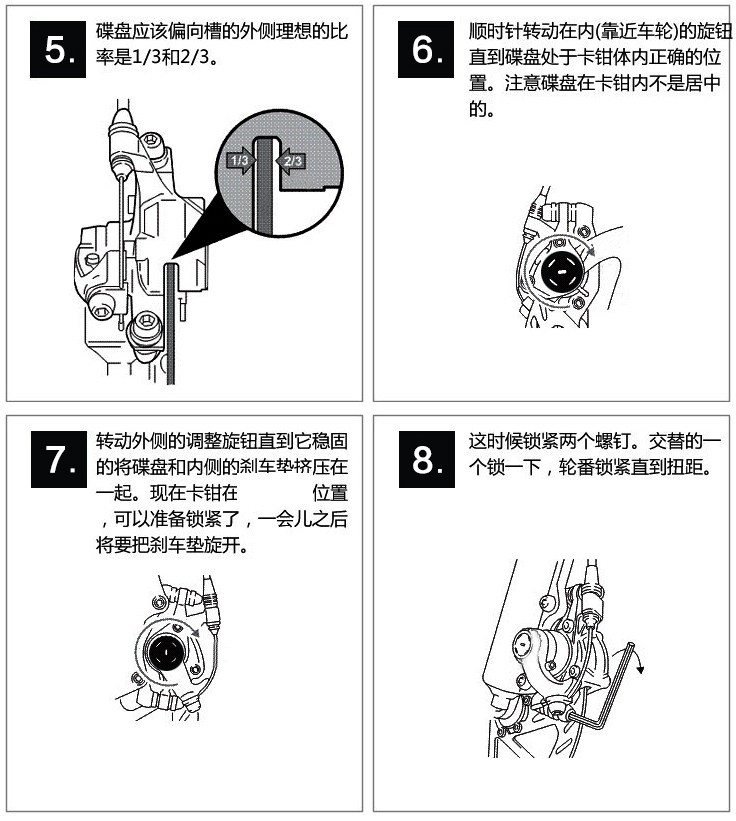 5. 碟盘应该偏向槽的外侧理想的比率是1/3和2/3。

1/3 2/3

6. 顺时针转动在内(靠近车轮)的旋钮直到碟盘处于卡钳体内正确的位置。注意碟盘在卡钳内不是居中的。

7. 转动外侧的调整旋钮直到它稳固的将碟盘和内侧的刹车垫挤压在一起。现在卡钳在 位置，可以准备锁紧了，一会儿之后将要把刹车垫旋开。

8. 这时候锁紧两个螺钉。交替的一个锁一下，轮番锁紧直到扭距。