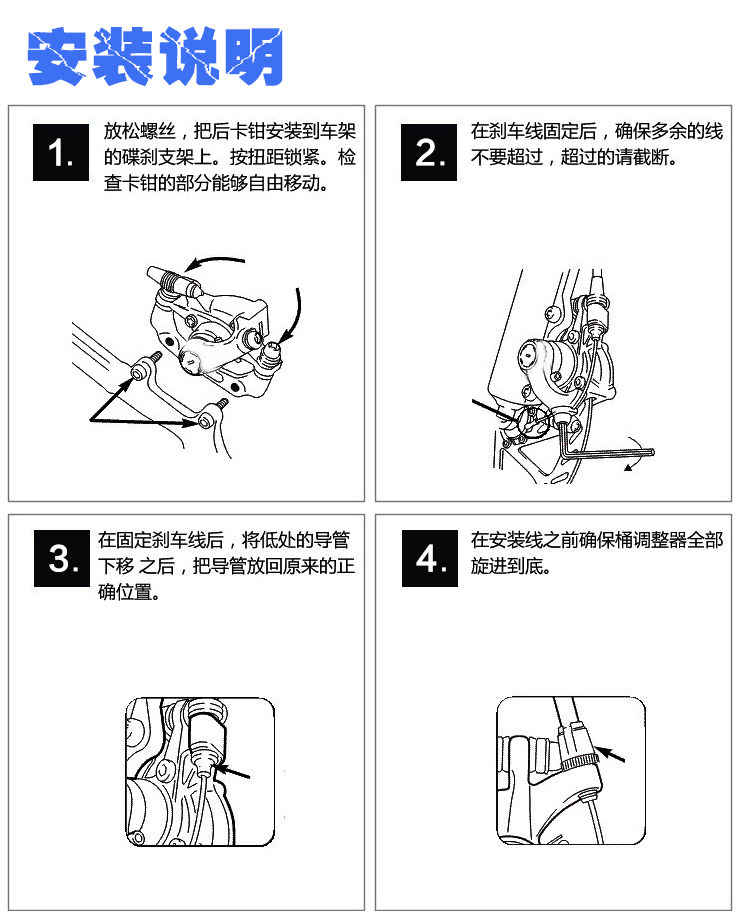 安装说明

1. 放松螺丝，把后卡钳安装到车架的碟刹支架上。按扭距锁紧。检查卡钳的部分能够自由移动。

2. 在刹车线固定后，确保多余的线不要超过，超过的请截断。

3. 在固定刹车线后，将低处的导管下移 之后，把导管放回原来的正确位置。

4. 在安装线之前确保桶调整器全部旋进到底。