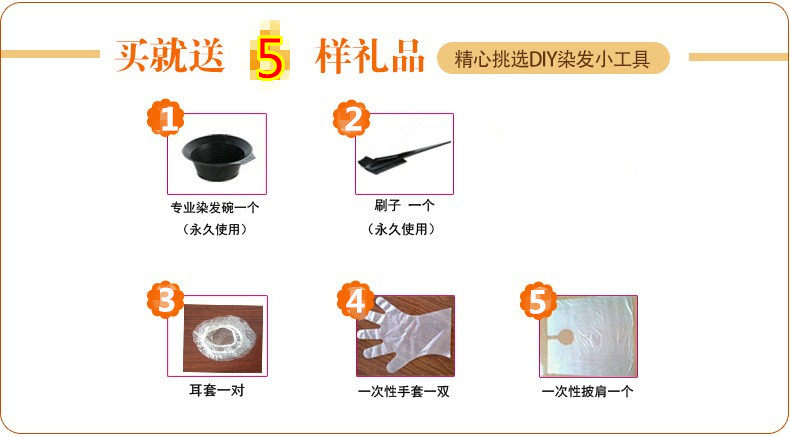 买就送 5 样礼品

精心挑选DIY染发小工具

1
专业染发碗一个
（永久使用）

2
刷子 一个
（永久使用）

3
耳套一对

4
一次性手套一双

5
一次性披肩一个