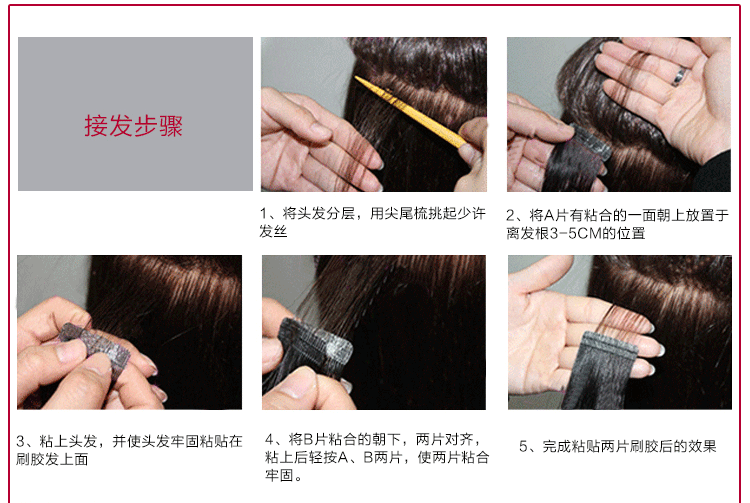 接发步骤

1、将头发分层，用尖尾梳挑起少许发丝

2、将A片有粘合的一面朝上放置于离发根3-5CM的位置

3、粘上头发，并使头发牢固粘贴在刷胶发上面

4、将B片粘合的朝下，两片对齐，粘上后轻按A、B两片，使两片粘合牢固。

5、完成粘贴两片刷胶后的效果