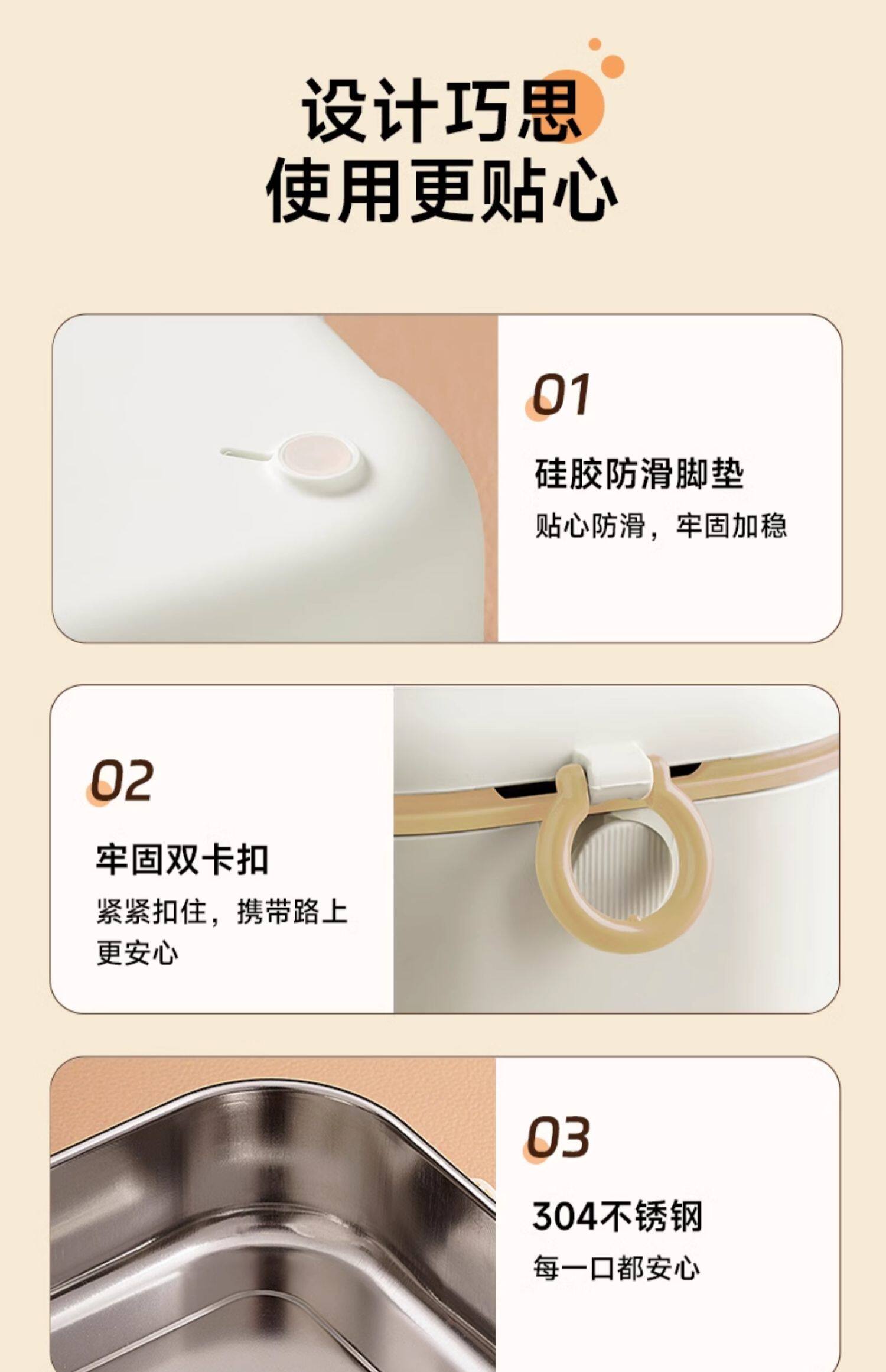 设计巧思
使用更贴心

01

硅胶防滑脚垫

贴心防滑，牢固加稳

02

牢固双卡扣

紧紧扣住，携带路上更安心

03

304不锈钢

每一口都安心