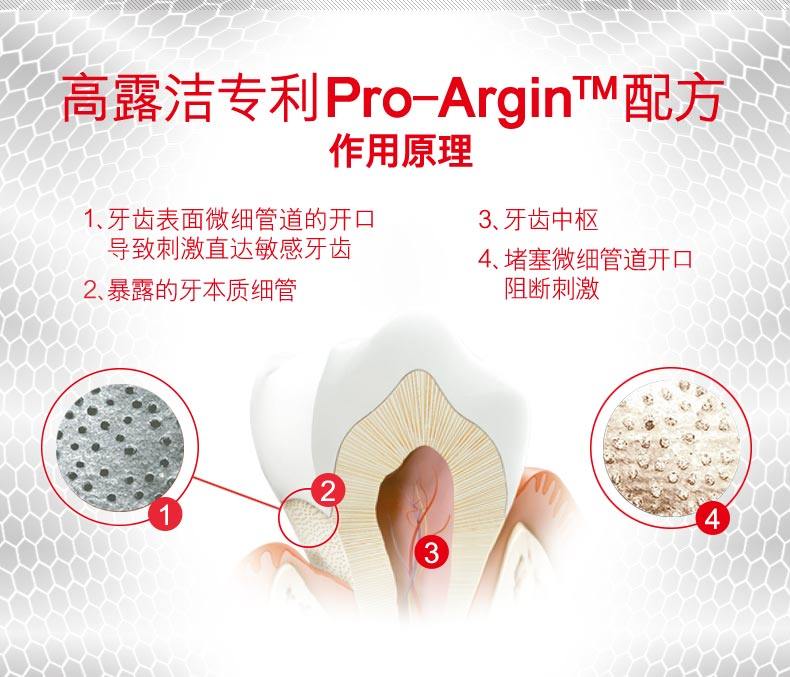 高露洁专利Pro-Argin™配方
作用原理

1、牙齿表面微细管道的开口导致刺激直达敏感牙齿

2、暴露的牙本质细管

3、牙齿中枢

4、堵塞微细管道开口阻断刺激

1

2

3

4