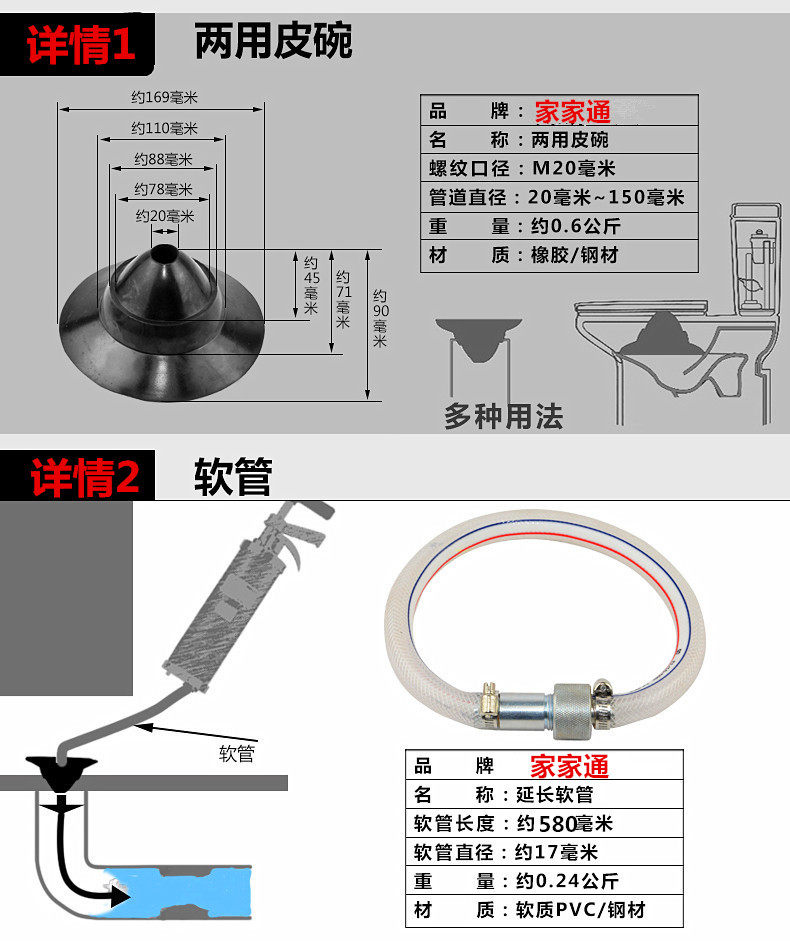 详情1 两用皮碗

约169毫米
约110毫米
约88毫米
约78毫米
约20毫米

约45毫米
约71毫米
约90毫米

品 牌：家家通
名 称：两用皮碗
螺纹口径：M20毫米
管道直径：20毫米~150毫米
重 量：约0.6公斤
材 质：橡胶/钢材

多种用法

详情2 软管

软管

品 牌 家家通
名 称：延长软管
软管长度：约580毫米
软管直径：约17毫米
重 量：约0.24公斤
材 质：软质PVC/钢材