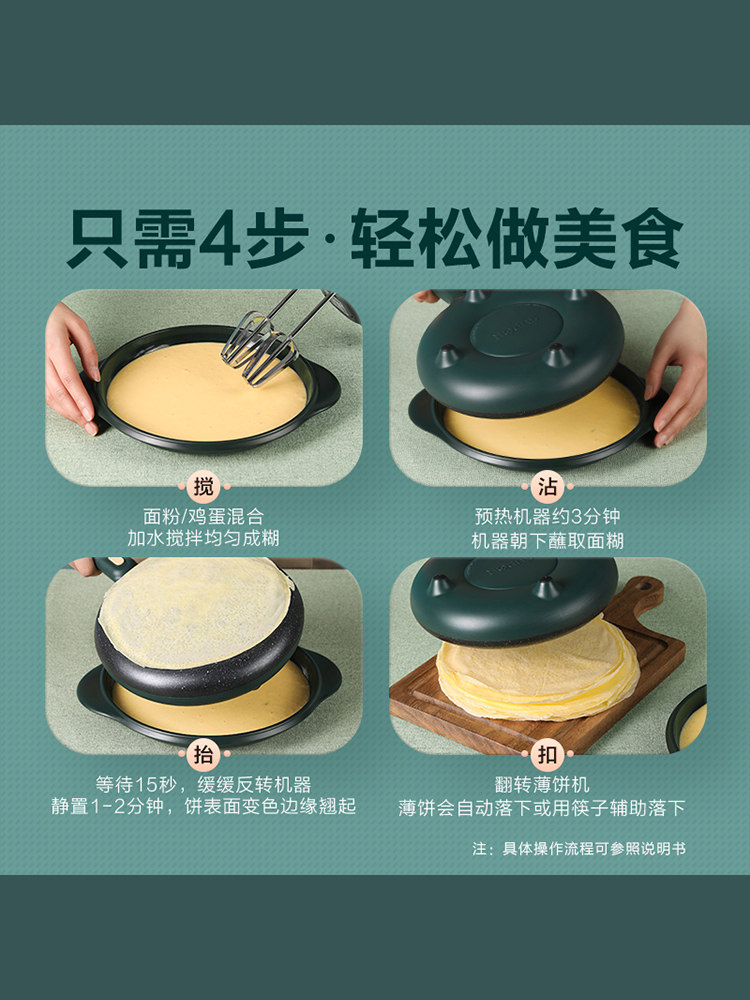 只需4步·轻松做美食

搅
面粉/鸡蛋混合
加水搅拌均匀成糊

沾
预热机器约3分钟
机器朝下蘸取面糊

抬
等待15秒，缓缓反转机器
静置1-2分钟，饼表面变色边缘翘起

扣
翻转薄饼机
薄饼会自动落下或用筷子辅助落下

注：具体操作流程可参照说明书