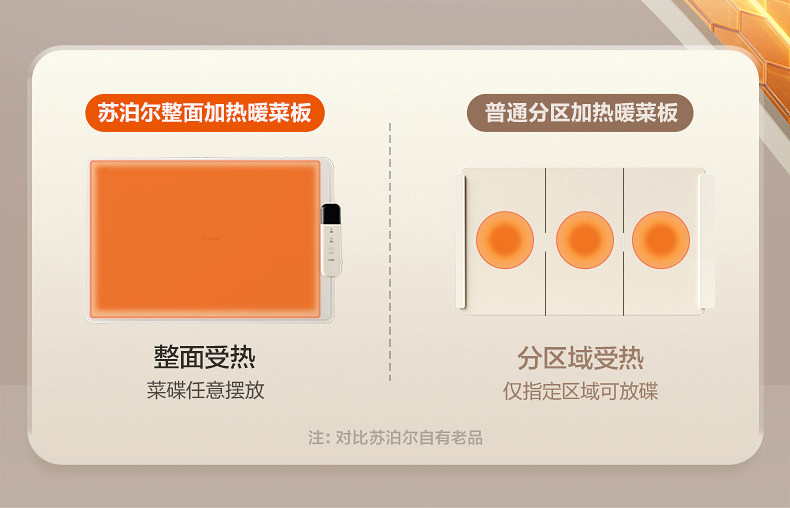 苏泊尔整面加热暖菜板

整面受热
菜碟任意摆放

普通分区加热暖菜板

分区域受热
仅指定区域可放碟

注：对比苏泊尔自有老品