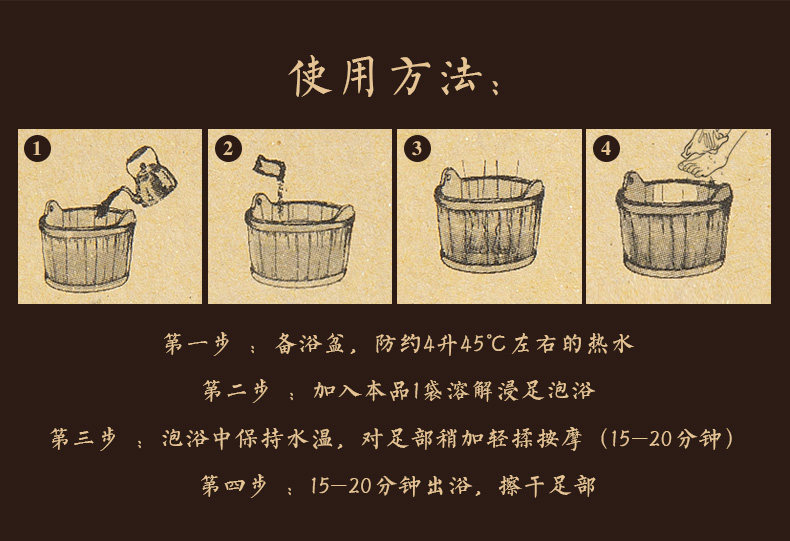 使用方法：

1

2

3

4

第一步 ：备浴盆，防约4升45℃左右的热水

第二步 ：加入本品1袋溶解浸足泡浴

第三步 ：泡浴中保持水温，对足部稍加轻揉按摩（15—20分钟）

第四步 ：15—20分钟出浴，擦干足部