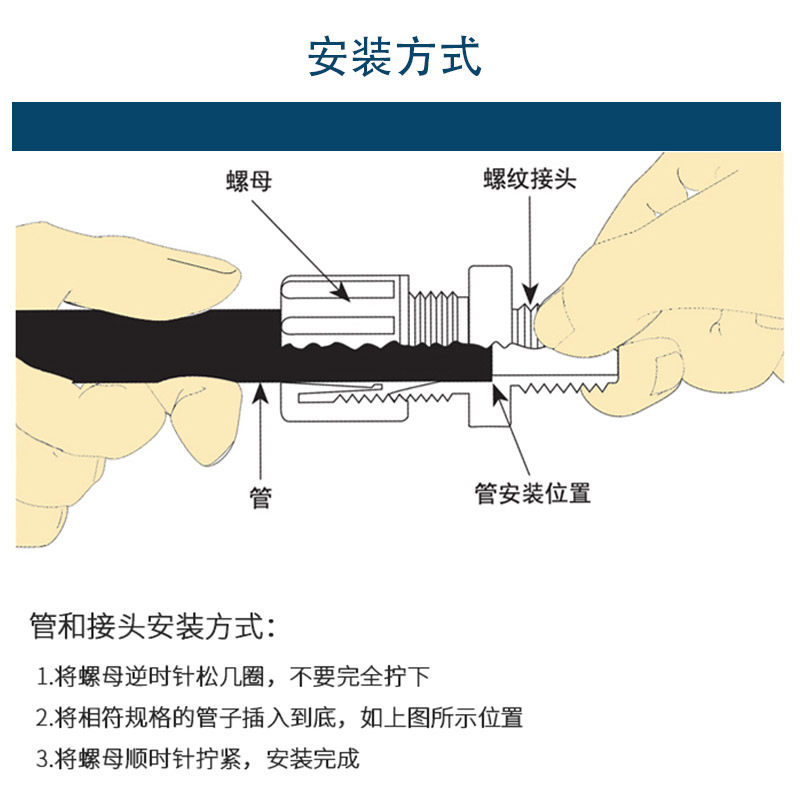 安装方式

螺母

螺纹接头

管

管安装位置

管和接头安装方式:

1.将螺母逆时针松几圈，不要完全拧下

2.将相符规格的管子插入到底，如上图所示位置

3.将螺母顺时针拧紧，安装完成