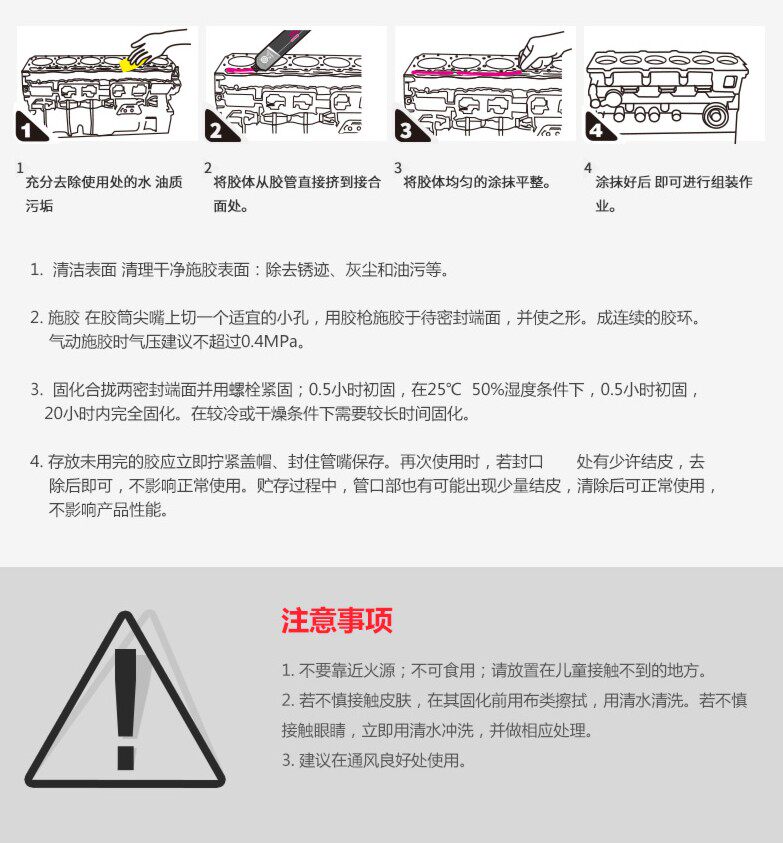 1

2

3

4

1
充分去除使用处的水 油质污垢

2
将胶体从胶管直接挤到接合面处。

3
将胶体均匀的涂抹平整。

4
涂抹好后 即可进行组装作业。

1. 清洁表面 清理干净施胶表面：除去锈迹、灰尘和油污等。

2. 施胶 在胶筒尖嘴上切一个适宜的小孔，用胶枪施胶于待密封端面，并使之形。成连续的胶环。气动施胶时气压建议不超过0.4MPa。

3. 固化合拢两密封端面并用螺栓紧固；0.5小时初固，在25℃ 50%湿度条件下，0.5小时初固，20小时内完全固化。在较冷或干燥条件下需要较长时间固化。

4. 存放未用完的胶应立即拧紧盖帽、封住管嘴保存。再次使用时，若封口 处有少许结皮，去除后即可，不影响正常使用。贮存过程中，管口部也有可能出现少量结皮，清除后可正常使用，不影响产品性能。

注意事项

1. 不要靠近火源；不可食用；请放置在儿童接触不到的地方。
2. 若不慎接触皮肤，在其固化前用布类擦拭，用清水清洗。若不慎接触眼睛，立即用清水冲洗，并做相应处理。
3. 建议在通风良好处使用。