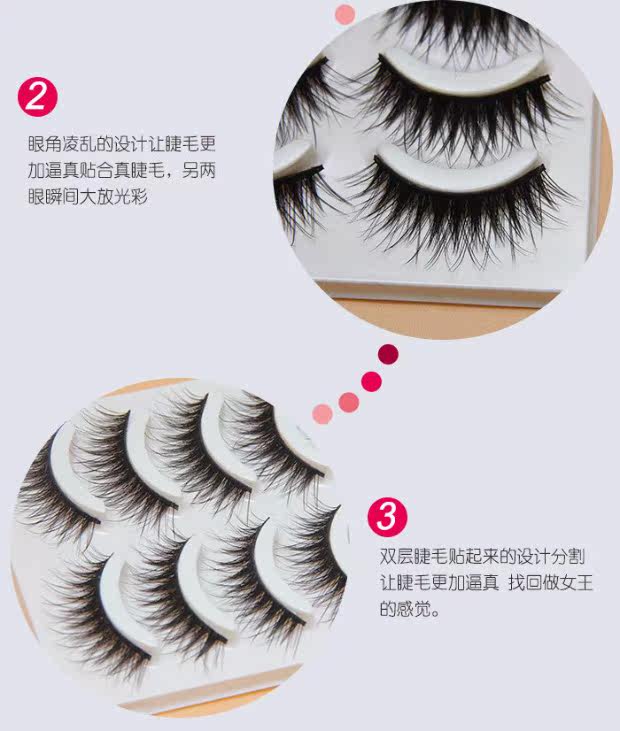 2

眼角凌乱的设计让睫毛更加逼真贴合真睫毛，另两眼瞬间大放光彩

3

双层睫毛贴起来的设计分割让睫毛更加逼真 找回做女王的感觉。