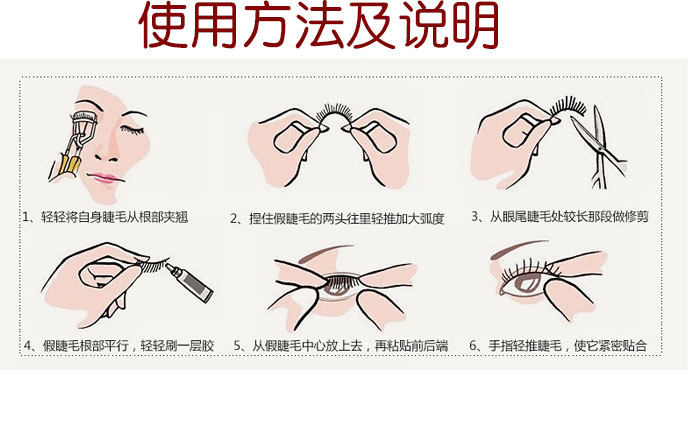 使用方法及说明

1、轻轻将自身睫毛从根部夹翘

2、捏住假睫毛的两头往里轻推加大弧度

3、从眼尾睫毛处较长那段做修剪

4、假睫毛根部平行，轻轻刷一层胶

5、从假睫毛中心放上去，再粘贴前后端

6、手指轻推睫毛，使它紧密贴合