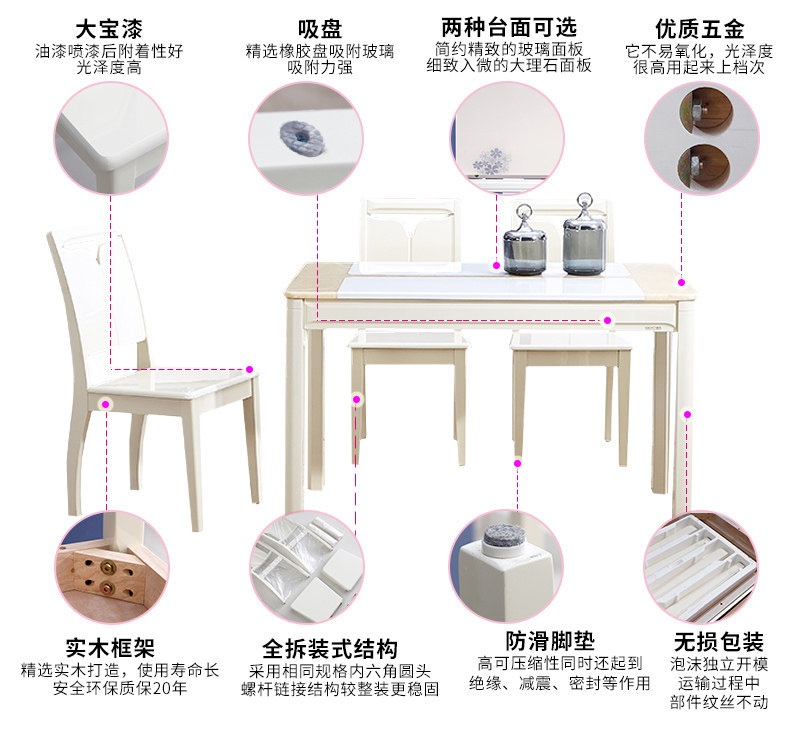 大宝漆
油漆喷漆后附着性好
光泽度高

吸盘
精选橡胶盘吸附玻璃
吸附力强

两种台面可选
简约精致的玻璃面板
细致入微的大理石面板

优质五金
它不易氧化，光泽度
很高用起来上档次

实木框架
精选实木打造，使用寿命长
安全环保质保20年

全拆装式结构
采用相同规格内六角圆头
螺杆链接结构较整装更稳固

防滑脚垫
高可压缩性同时还起到
绝缘、减震、密封等作用

无损包装
泡沫独立开模
运输过程中
部件纹丝不动