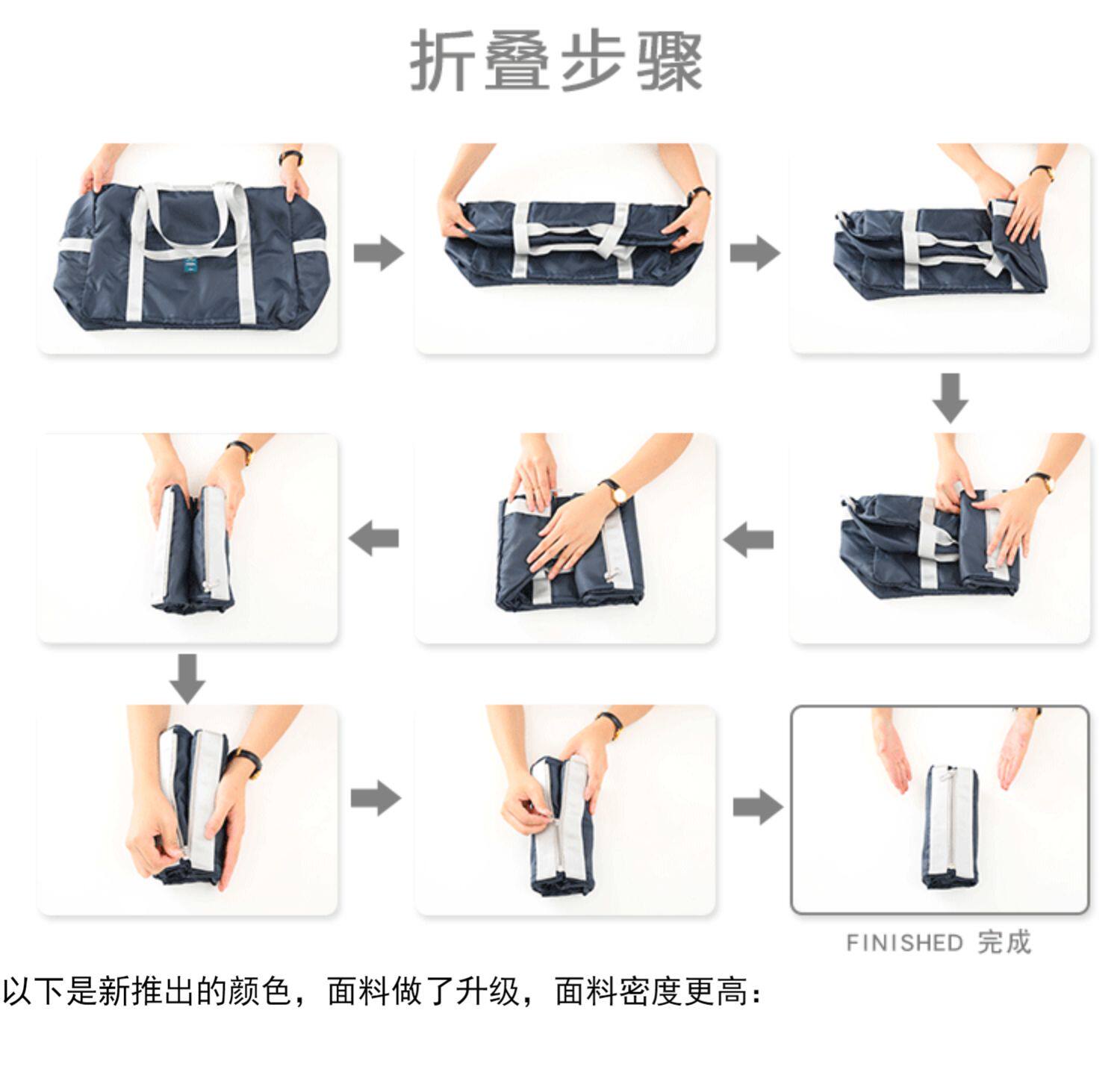 折叠步骤

FINISHED 完成

以下是新推出的颜色，面料做了升级，面料密度更高：