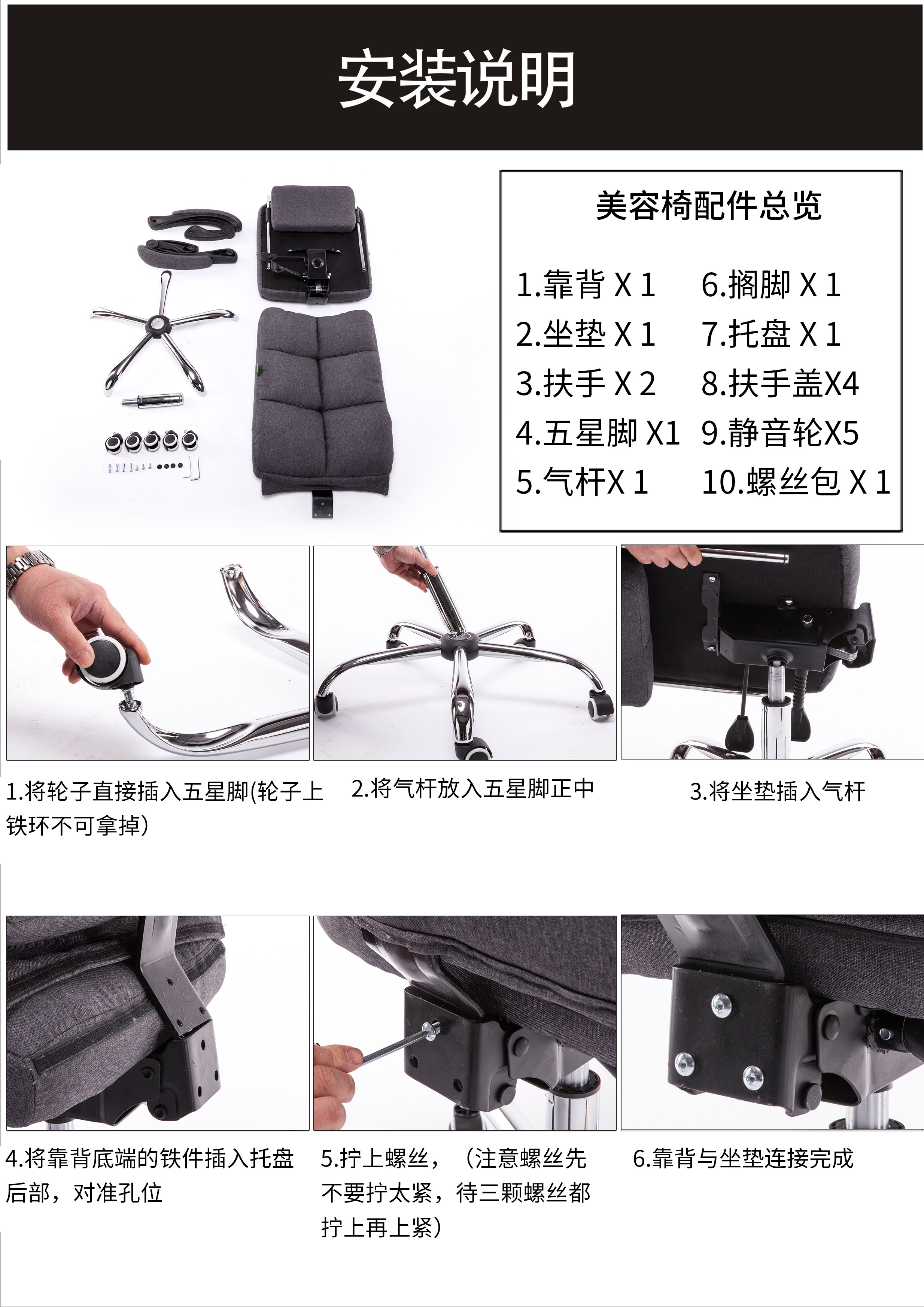 安装说明

美容椅配件总览

1.靠背 X 1
2.坐垫 X 1
3.扶手 X 2
4.五星脚 X1
5.气杆X 1

6.搁脚 X 1
7.托盘 X 1
8.扶手盖X4
9.静音轮X5
10.螺丝包 X 1

1.将轮子直接插入五星脚(轮子上铁环不可拿掉)

2.将气杆放入五星脚正中

3.将坐垫插入气杆

4.将靠背底端的铁件插入托盘后部，对准孔位

5.拧上螺丝，（注意螺丝先不要拧太紧，待三颗螺丝都拧上再上紧）

6.靠背与坐垫连接完成