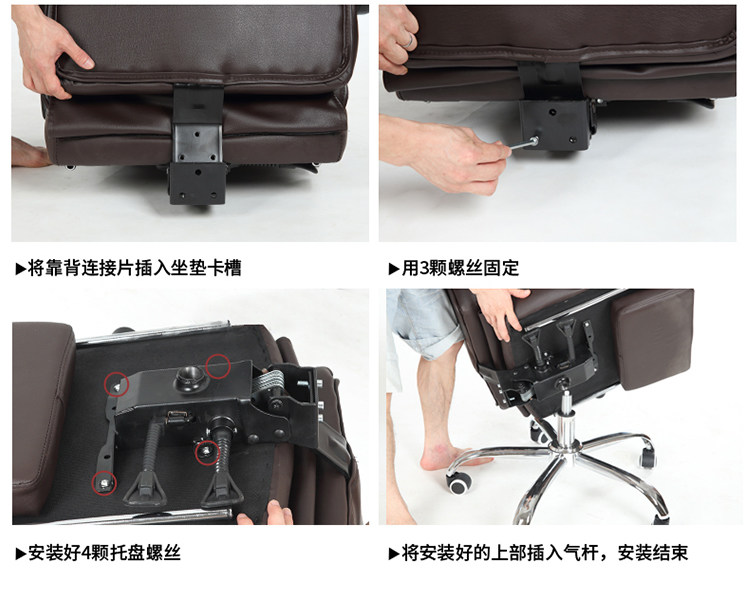 ▶将靠背连接片插入坐垫卡槽

▶用3颗螺丝固定

▶安装好4颗托盘螺丝

▶将安装好的上部插入气杆，安装结束