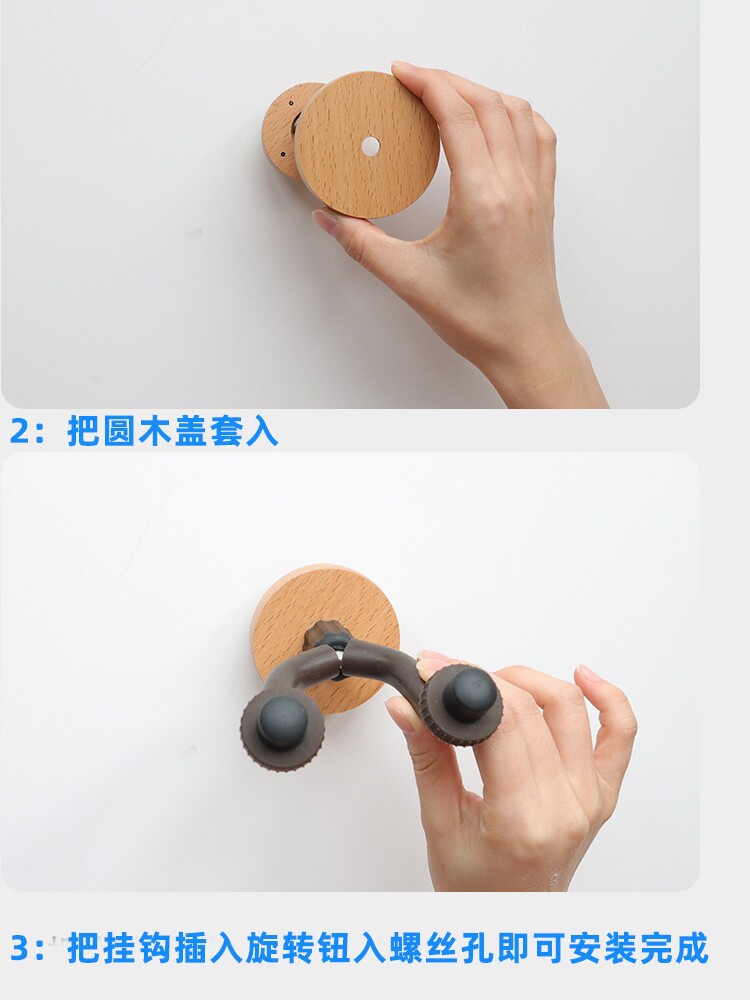 2：把圆木盖套入

3：把挂钩插入旋转钮入螺丝孔即可安装完成