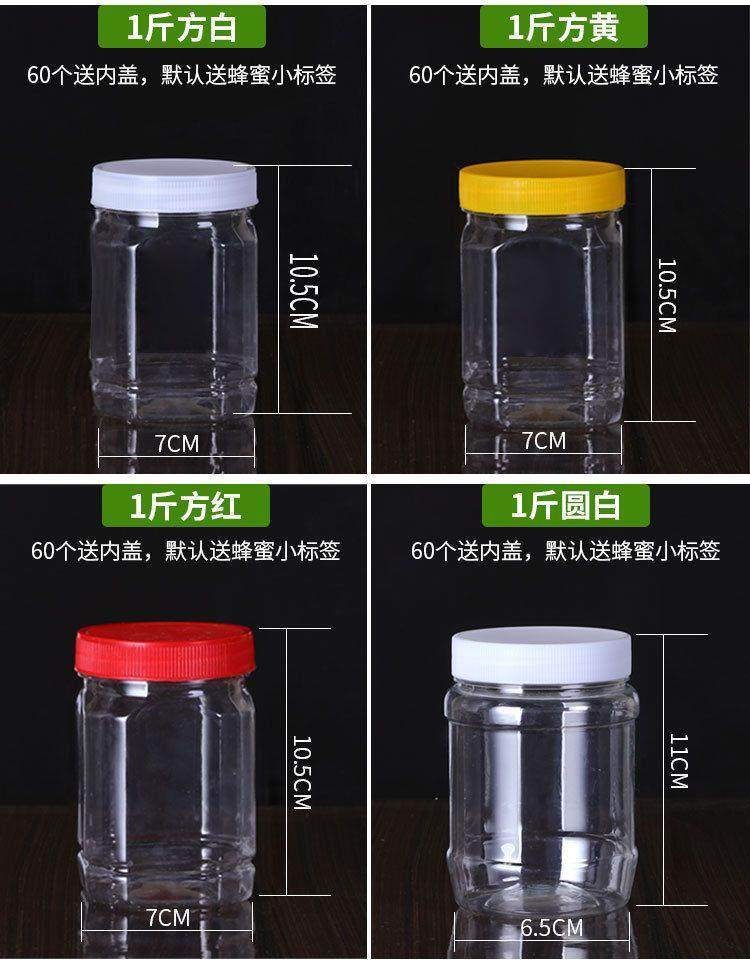 1斤方白
60个送内盖，默认送蜂蜜小标签
10.5CM
7CM

1斤方黄
60个送内盖，默认送蜂蜜小标签
10.5CM
7CM

1斤方红
60个送内盖，默认送蜂蜜小标签
10.5CM
7CM

1斤圆白
60个送内盖，默认送蜂蜜小标签
11CM
6.5CM