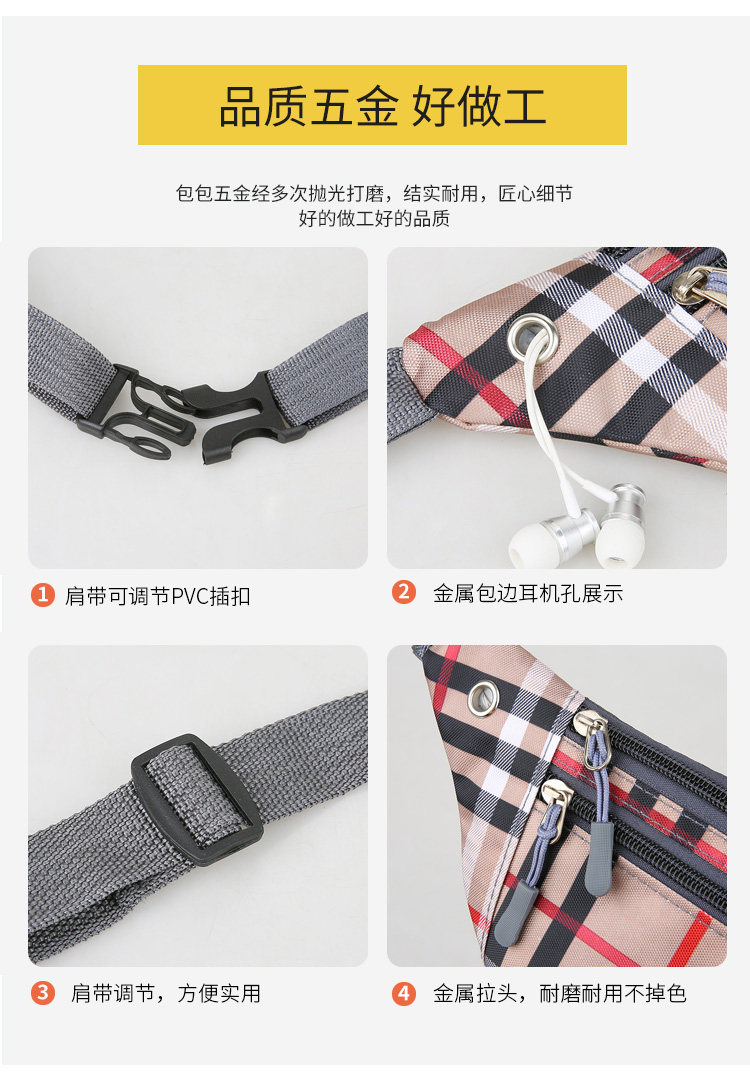 品质五金 好做工

包包五金经多次抛光打磨，结实耐用，匠心细节
好的做工好的品质

1 肩带可调节PVC插扣

2 金属包边耳机孔展示

3 肩带调节，方便实用

4 金属拉头，耐磨耐用不掉色