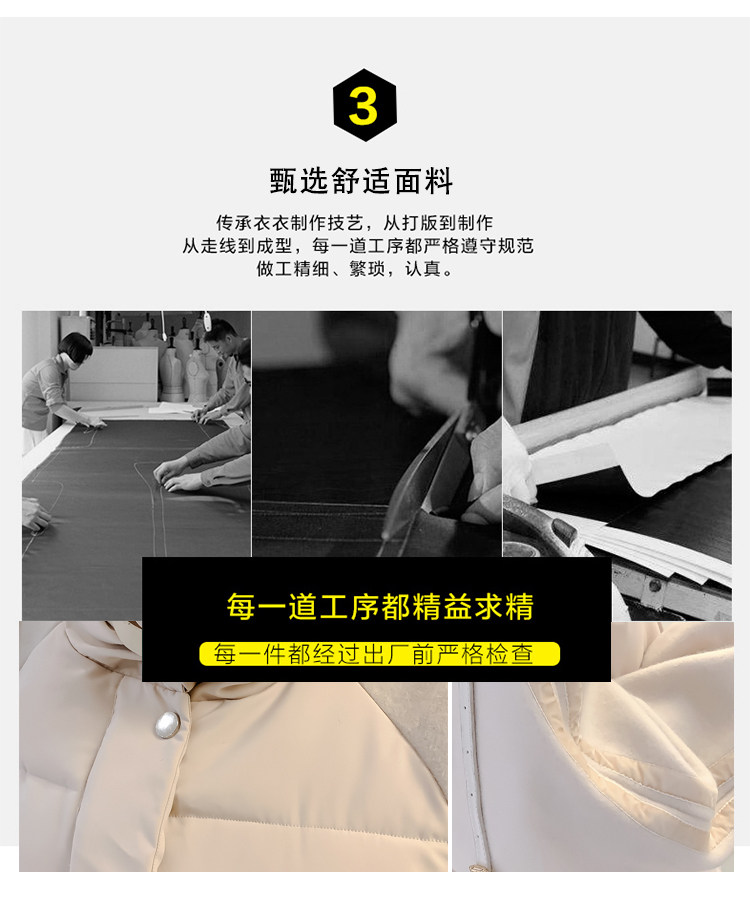 3

甄选舒适面料

传承衣衣制作技艺，从打版到制作
从走线到成型，每一道工序都严格遵守规范
做工精细、繁琐，认真。

每一道工序都精益求精

每一件都经过出厂前严格检查