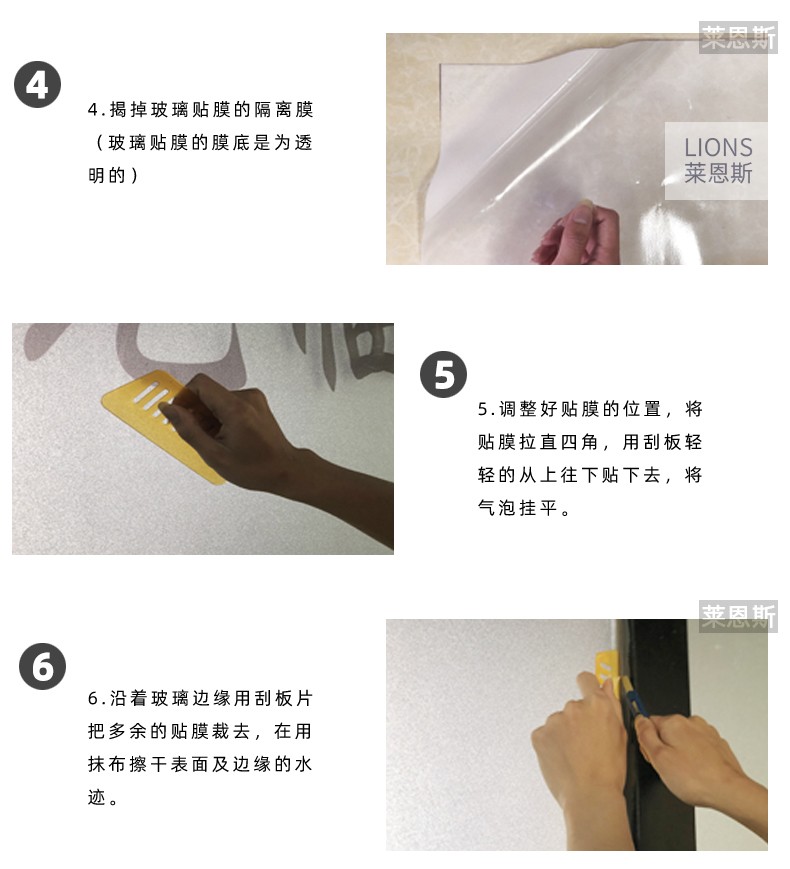 4

4.揭掉玻璃贴膜的隔离膜（玻璃贴膜的膜底是为透明的）

莱恩斯

LIONS
莱恩斯

5

5.调整好贴膜的位置，将贴膜拉直四角，用刮板轻轻的从上往下贴下去，将气泡挂平。

6

6.沿着玻璃边缘用刮板片把多余的贴膜裁去，在用抹布擦干表面及边缘的水迹。

莱恩斯